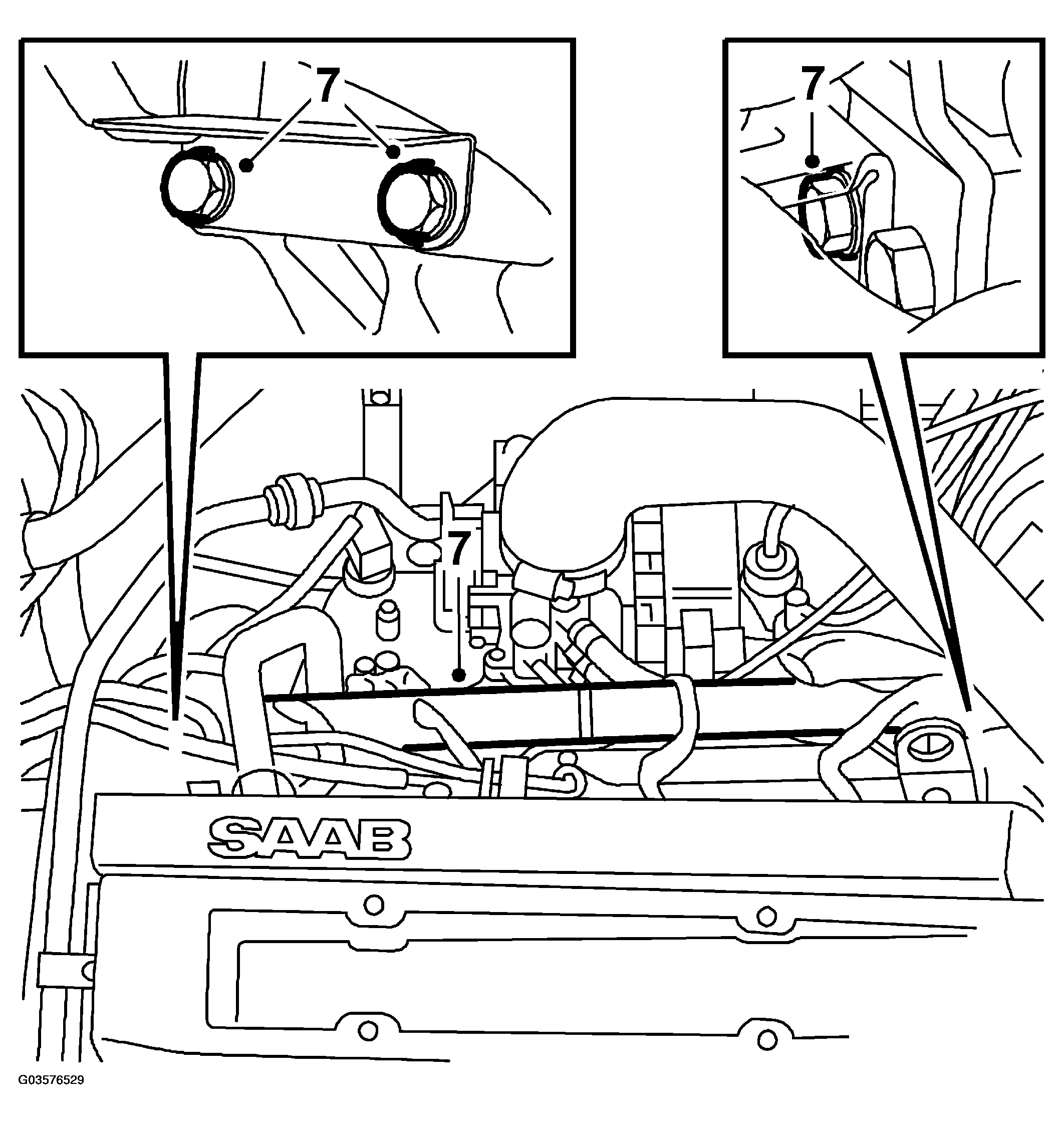 7

7

7

SAAB

G03576529