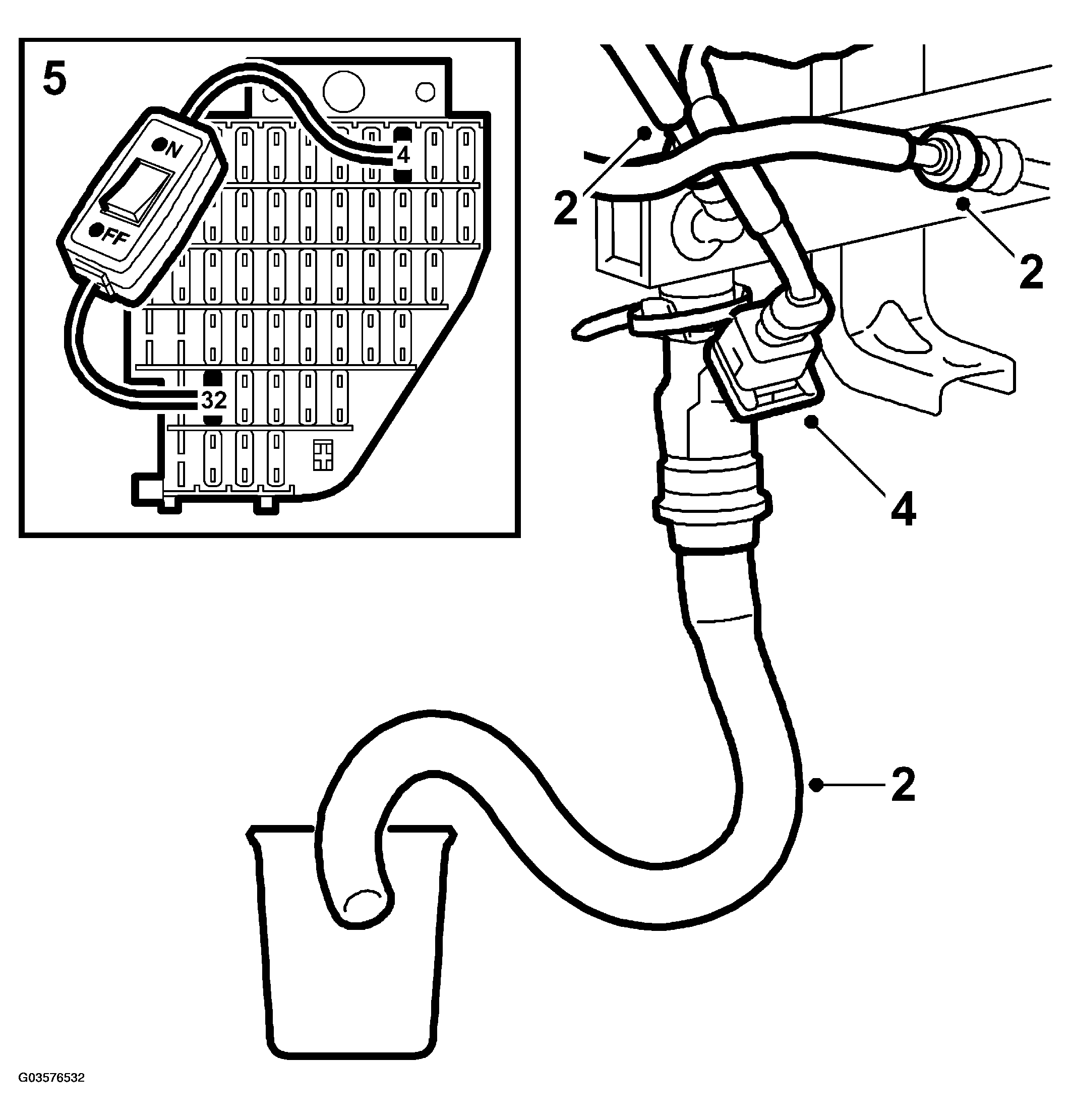 5

ON

OFF

4

32

2

2

4

2

G03576532