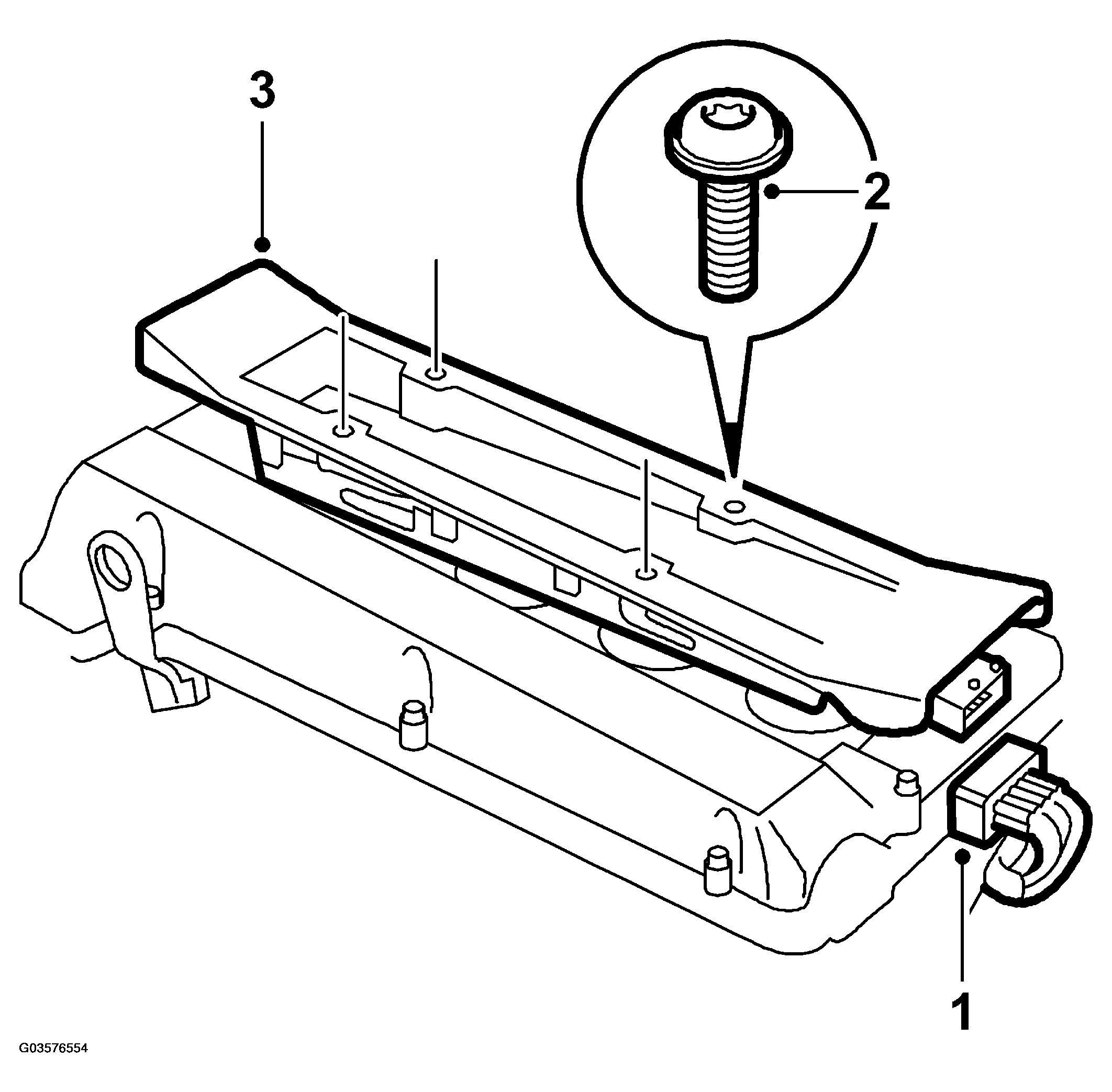 3
2
1
G03576554