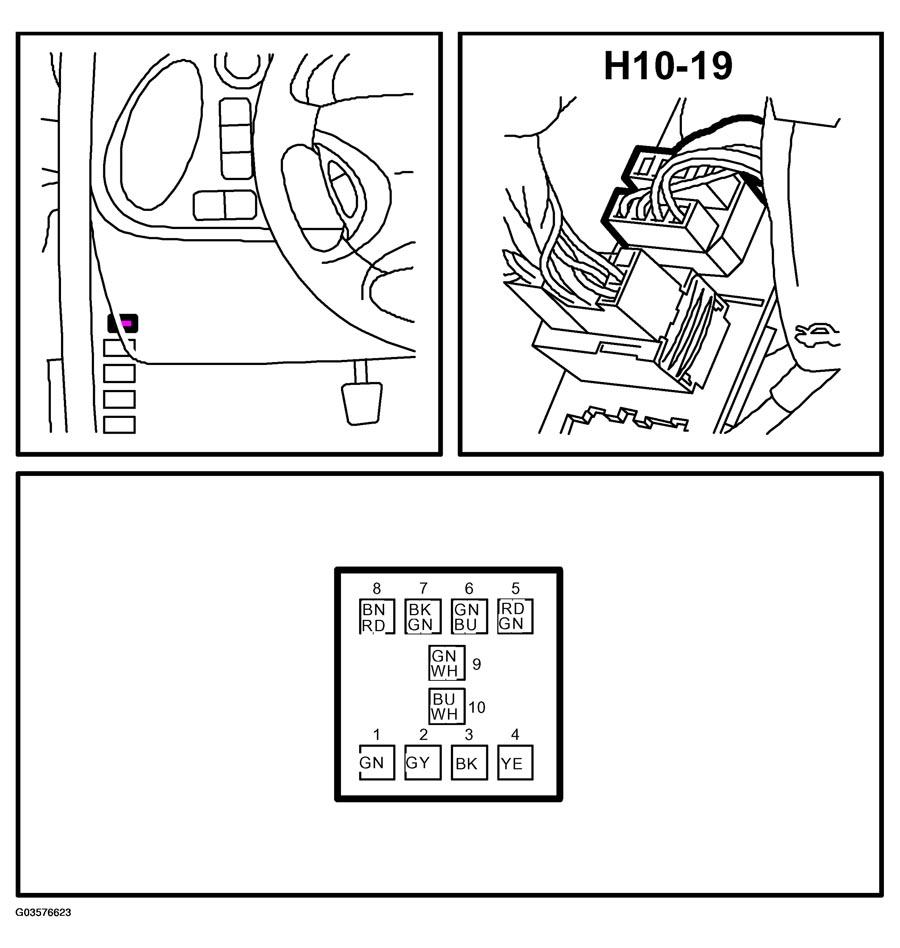 H10-19

8 7 6 5

BN RD
BK GN
GN BU
RD GN

GN WH 9

BU WH 10

1 2 3 4

GN
GY
BK
YE

G03576623