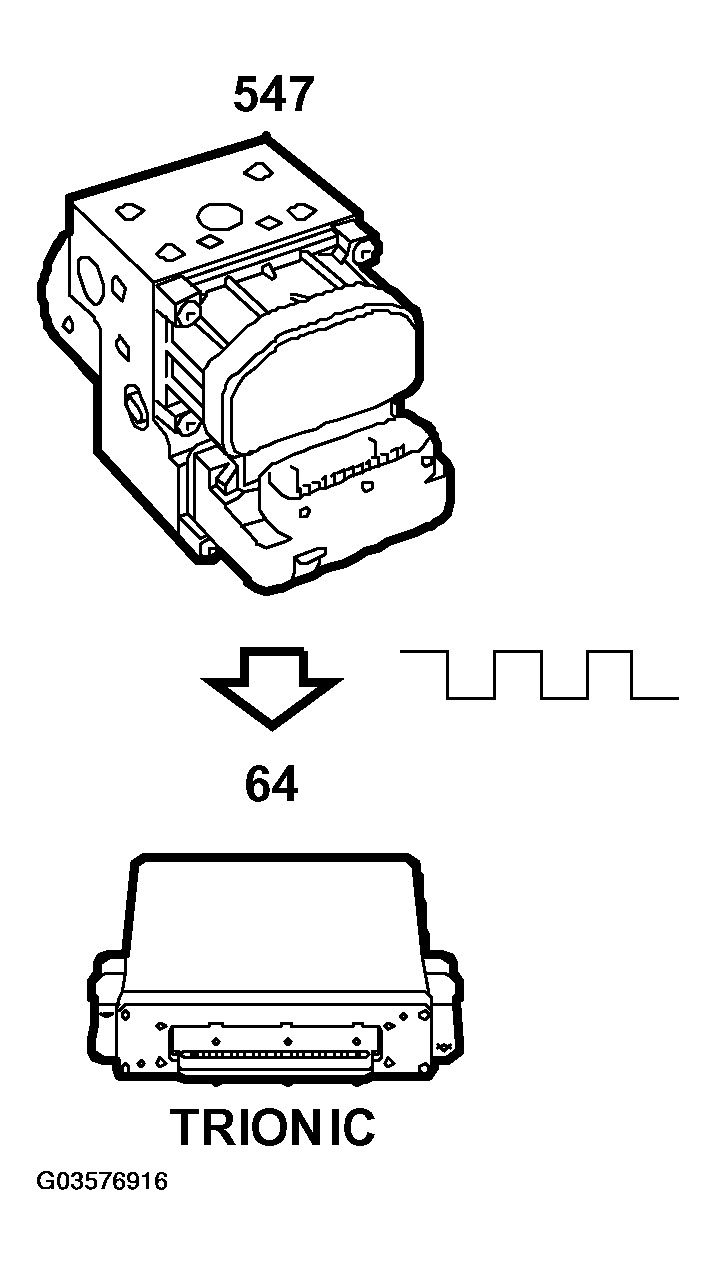 547

64

TRIONIC

G03576916