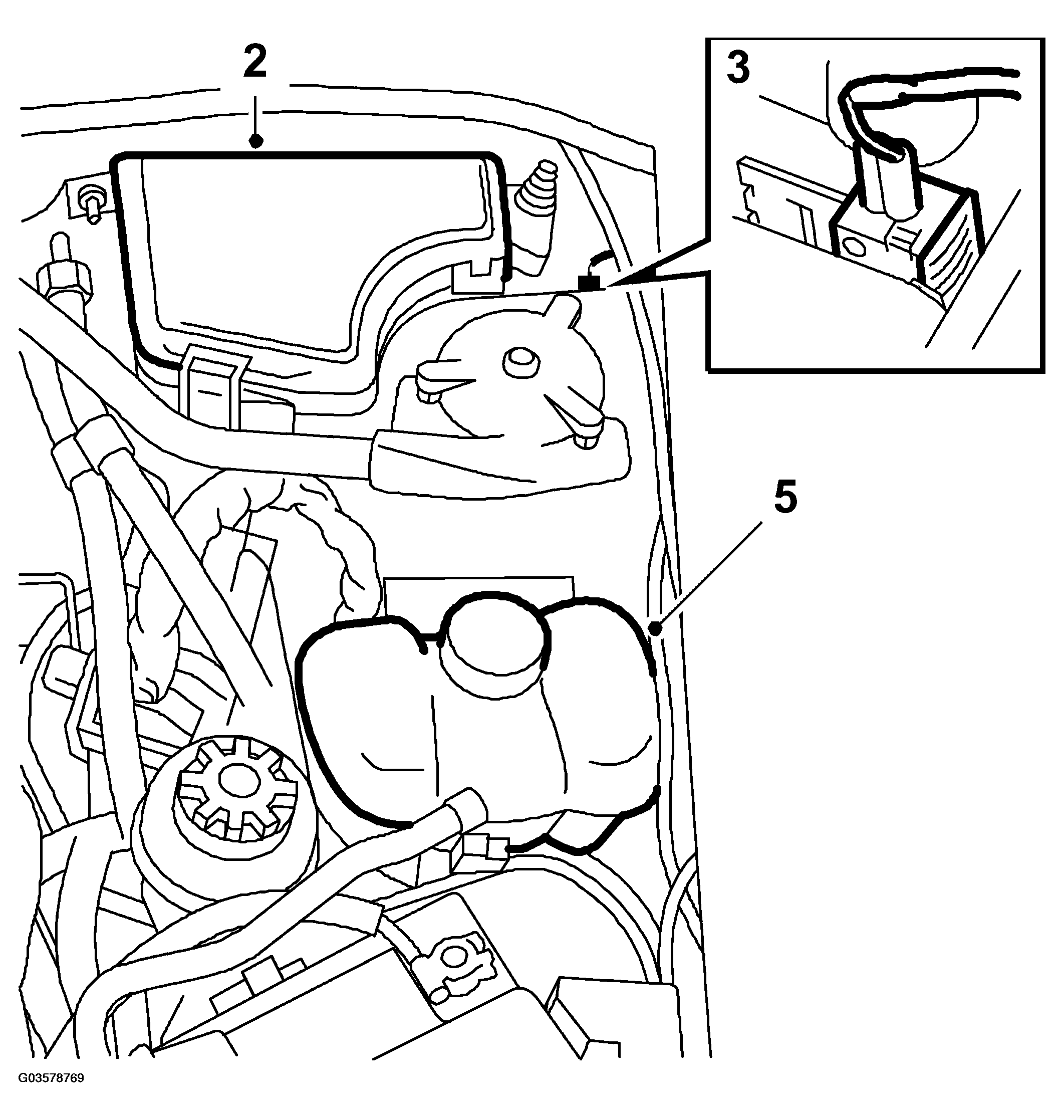 2

3

5

G03578769