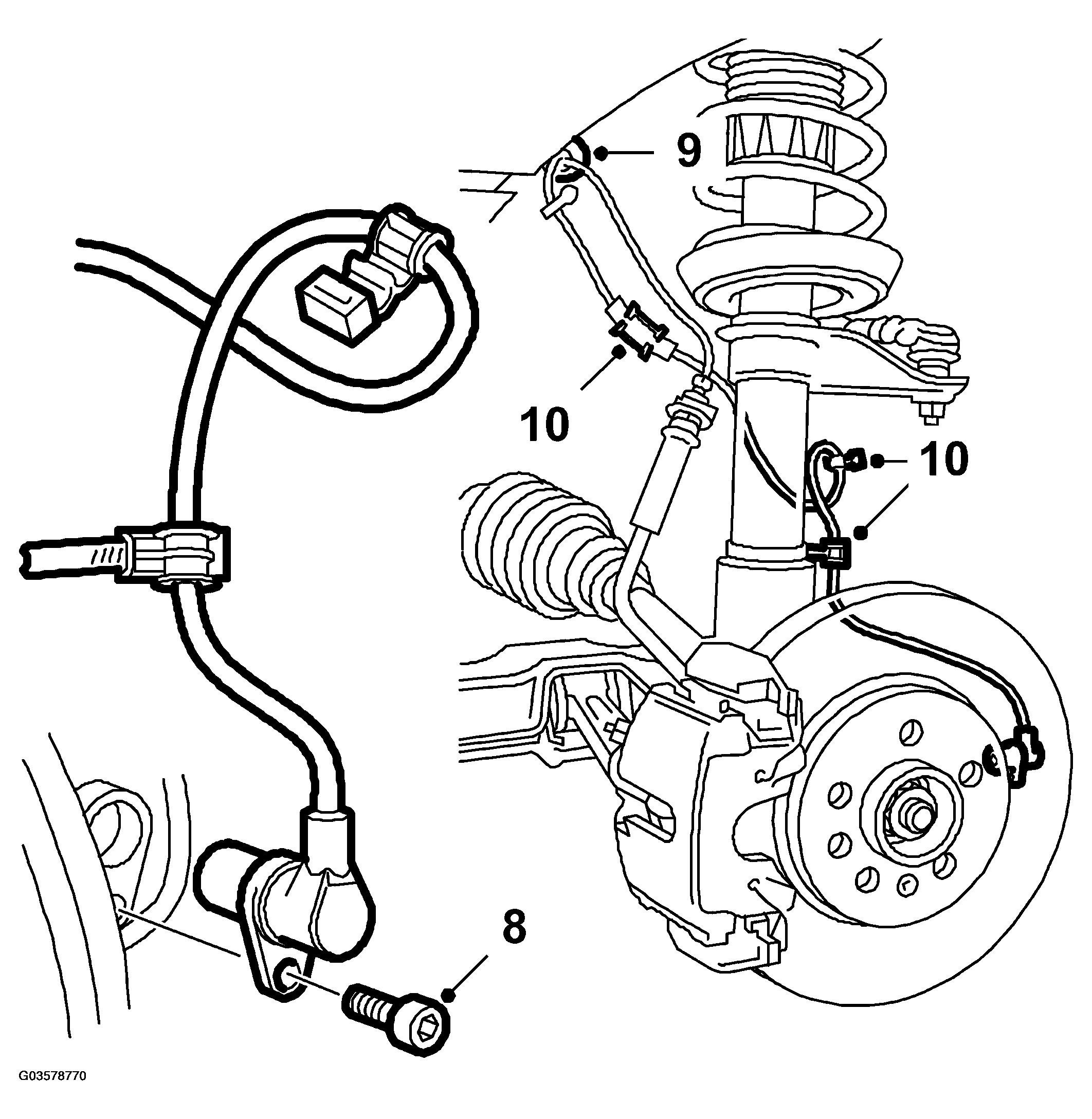 9
10
10
8
G03578770