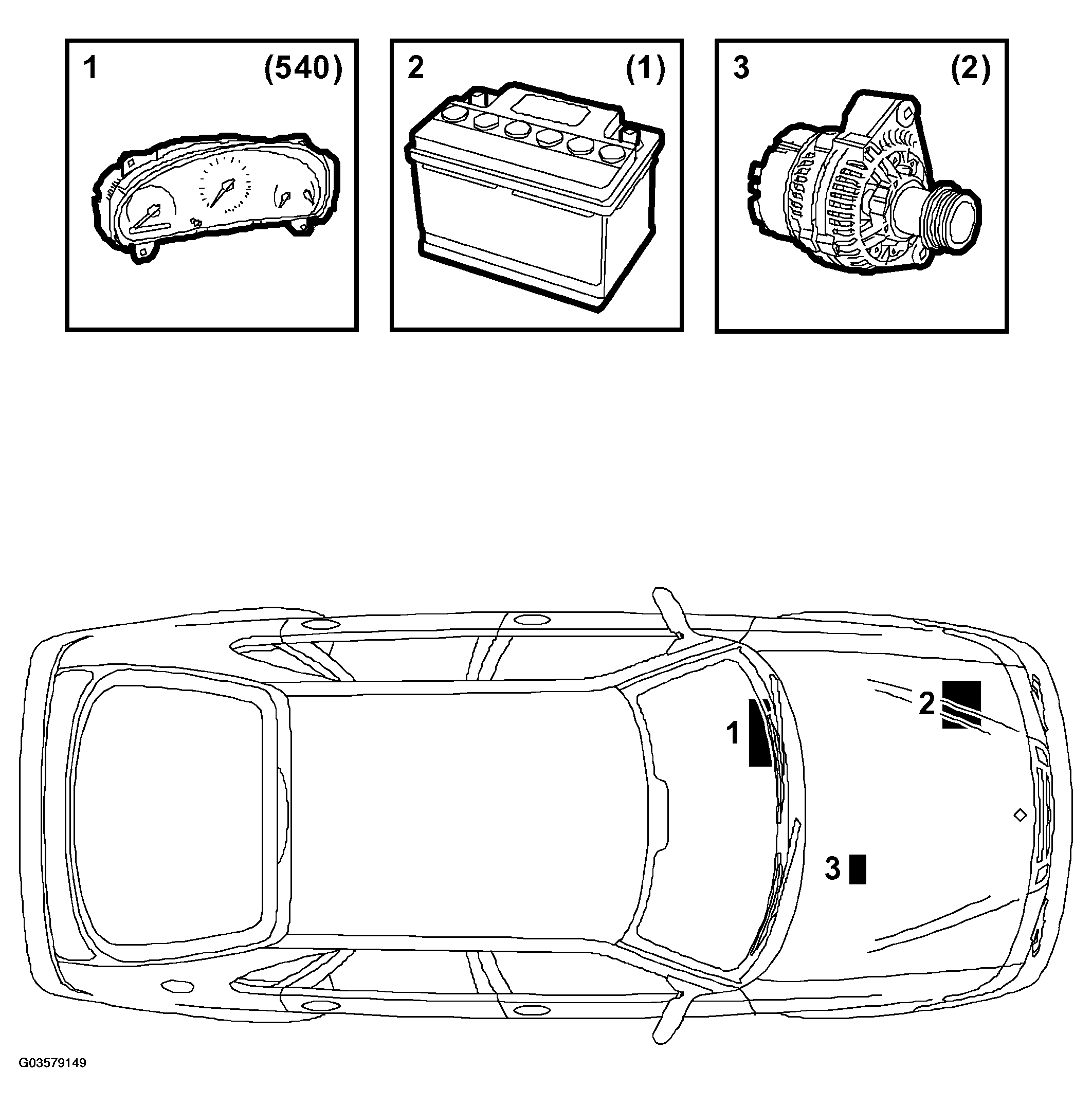 1 (540)

2 (1)

3 (2)

2

1

3

G03579149