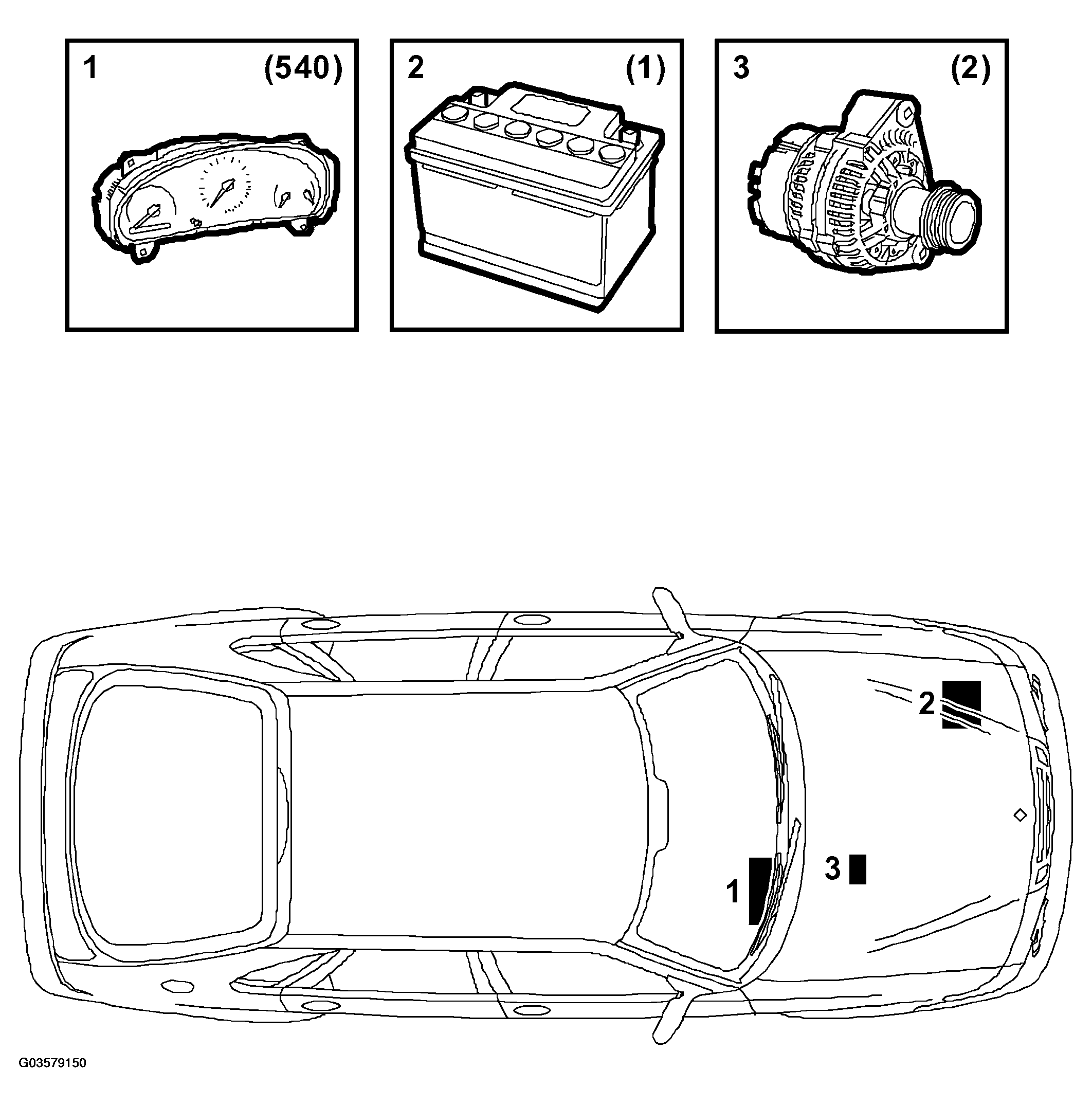 1 (540)

2 (1)

3 (2)

2

3

1

G03579150