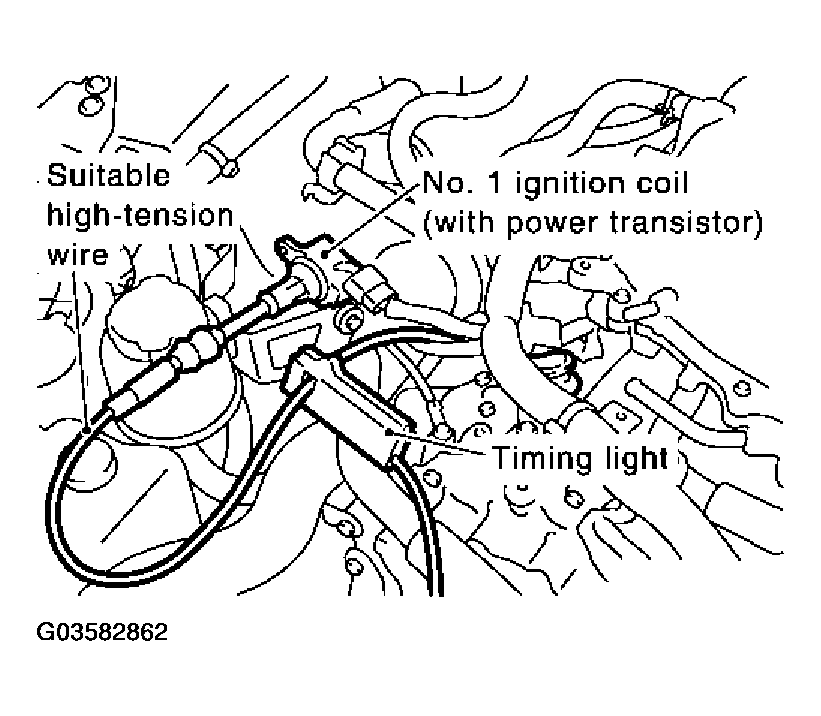 Suitable high-tension wire

No. 1 ignition coil (with power transistor)

Timing light

G03582862