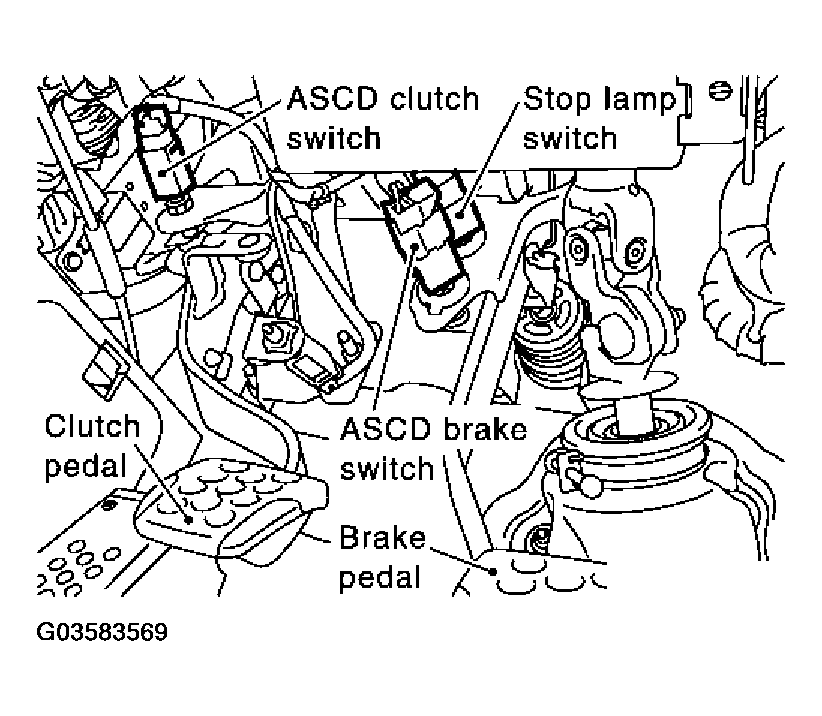 ASCD clutch switch

Stop lamp switch

Clutch pedal

ASCD brake switch

Brake pedal

G03583569