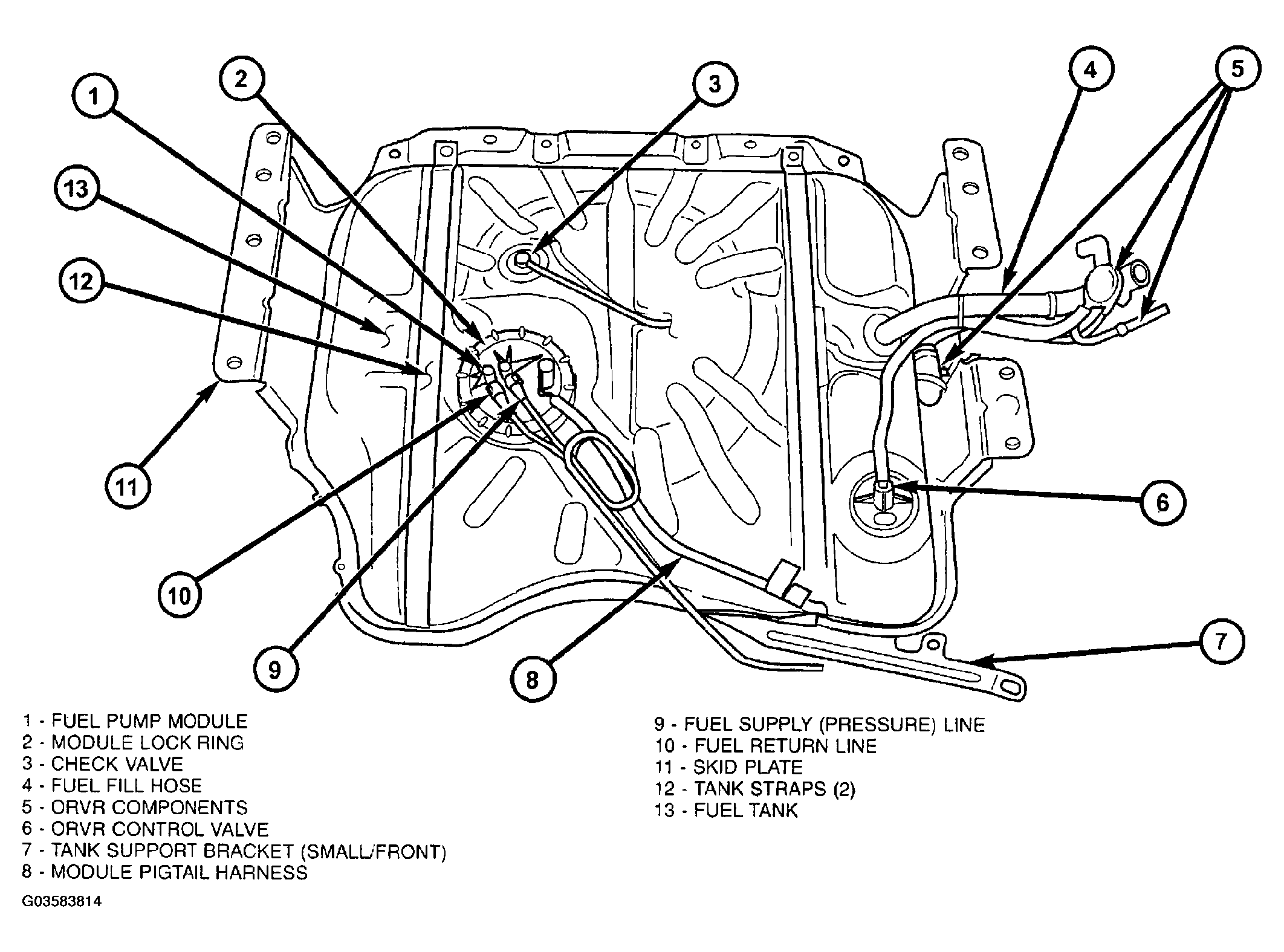 1
2
3
4
5
13
12
11
10
9
8
7
6

1 - FUEL PUMP MODULE
2 - MODULE LOCK RING
3 - CHECK VALVE
4 - FUEL FILL HOSE
5 - ORVR COMPONENTS
6 - ORVR CONTROL VALVE
7 - TANK SUPPORT BRACKET (SMALL/FRONT)
8 - MODULE PIGTAIL HARNESS

9 - FUEL SUPPLY (PRESSURE) LINE
10 - FUEL RETURN LINE
11 - SKID PLATE
12 - TANK STRAPS (2)
13 - FUEL TANK

G03583814