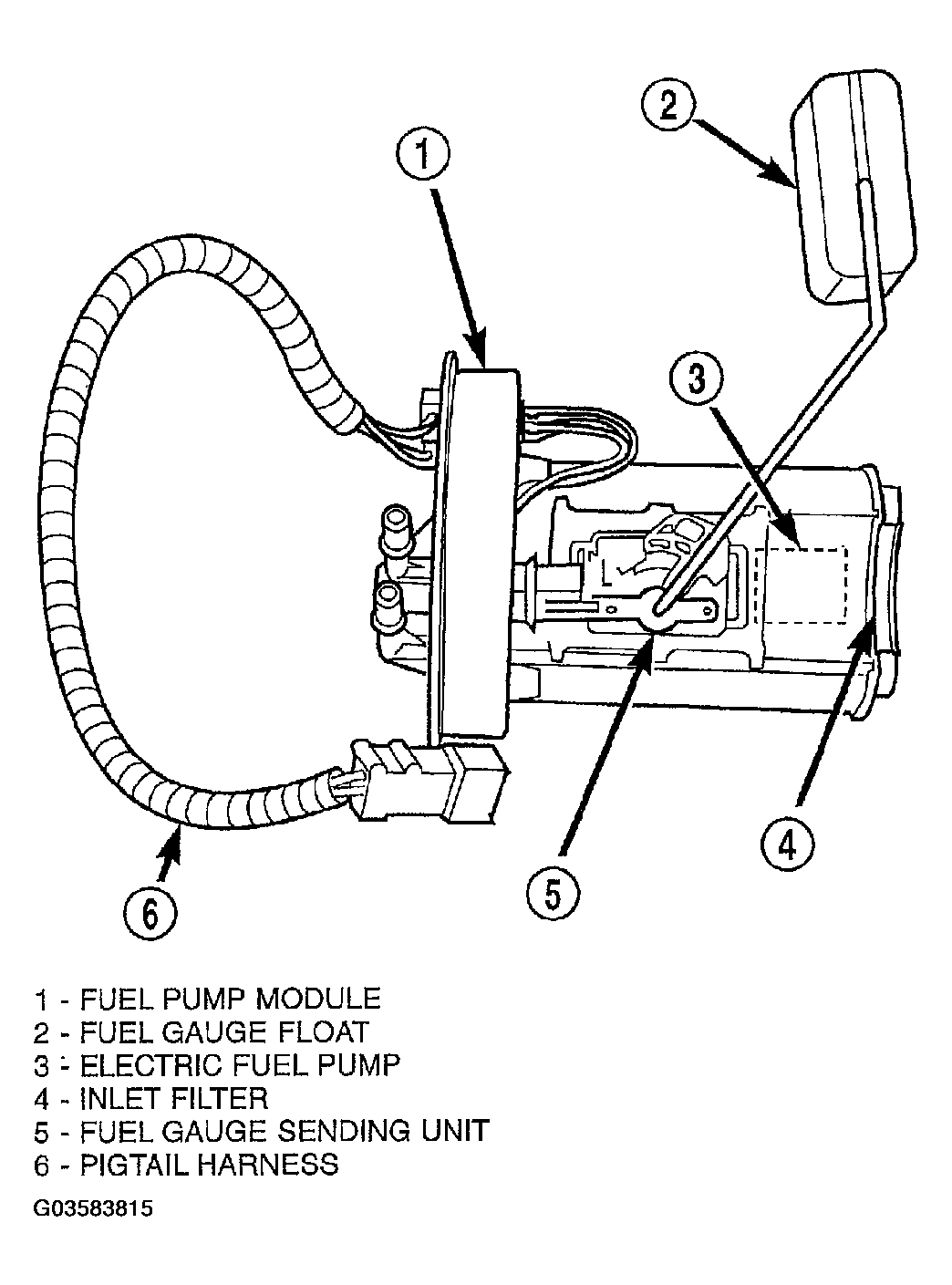 1
2
3
4
5
6

1 - FUEL PUMP MODULE
2 - FUEL GAUGE FLOAT
3 - ELECTRIC FUEL PUMP
4 - INLET FILTER
5 - FUEL GAUGE SENDING UNIT
6 - PIGTAIL HARNESS

G03583815