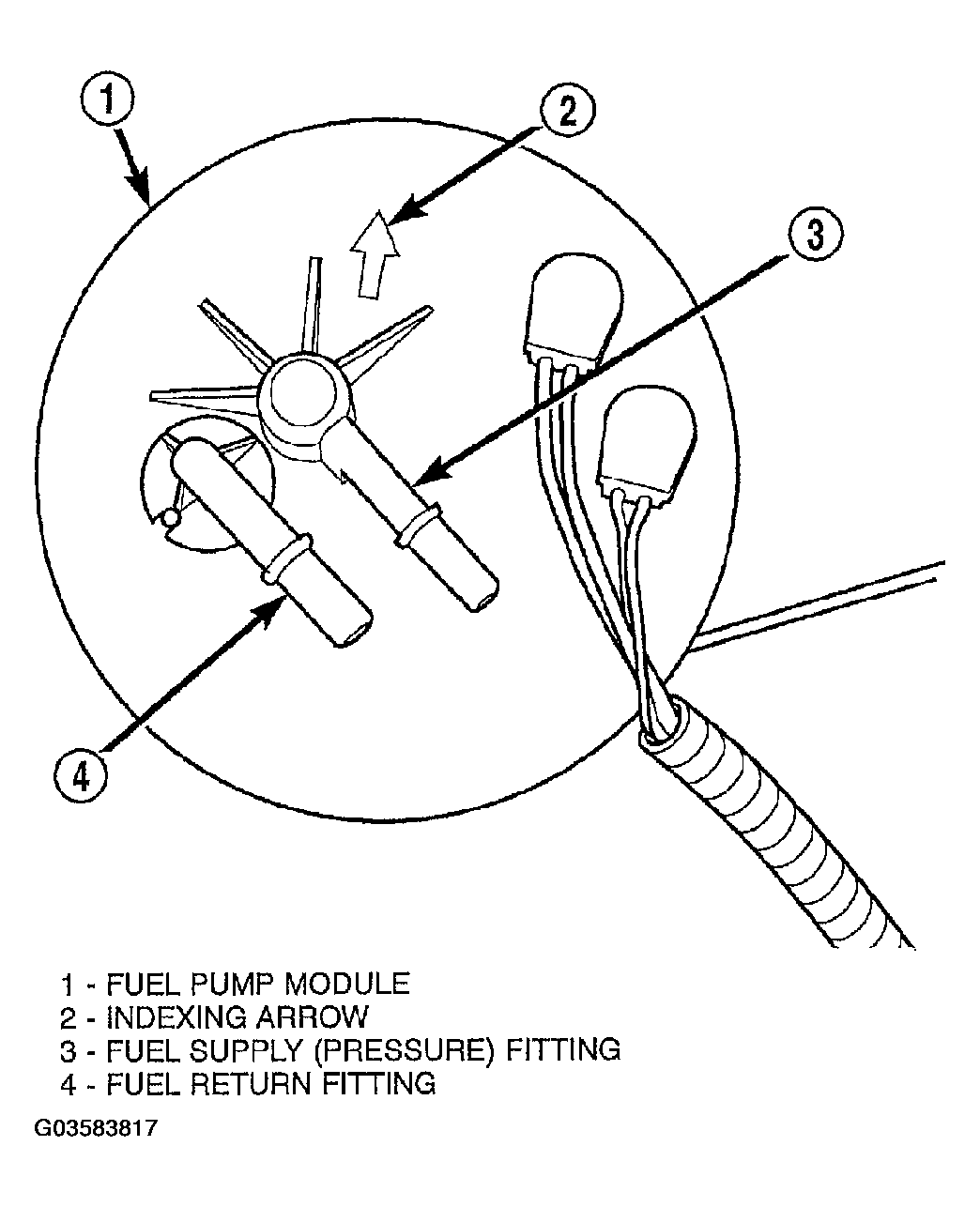 1

2

3

4

1 - FUEL PUMP MODULE
2 - INDEXING ARROW
3 - FUEL SUPPLY (PRESSURE) FITTING
4 - FUEL RETURN FITTING

G03583817