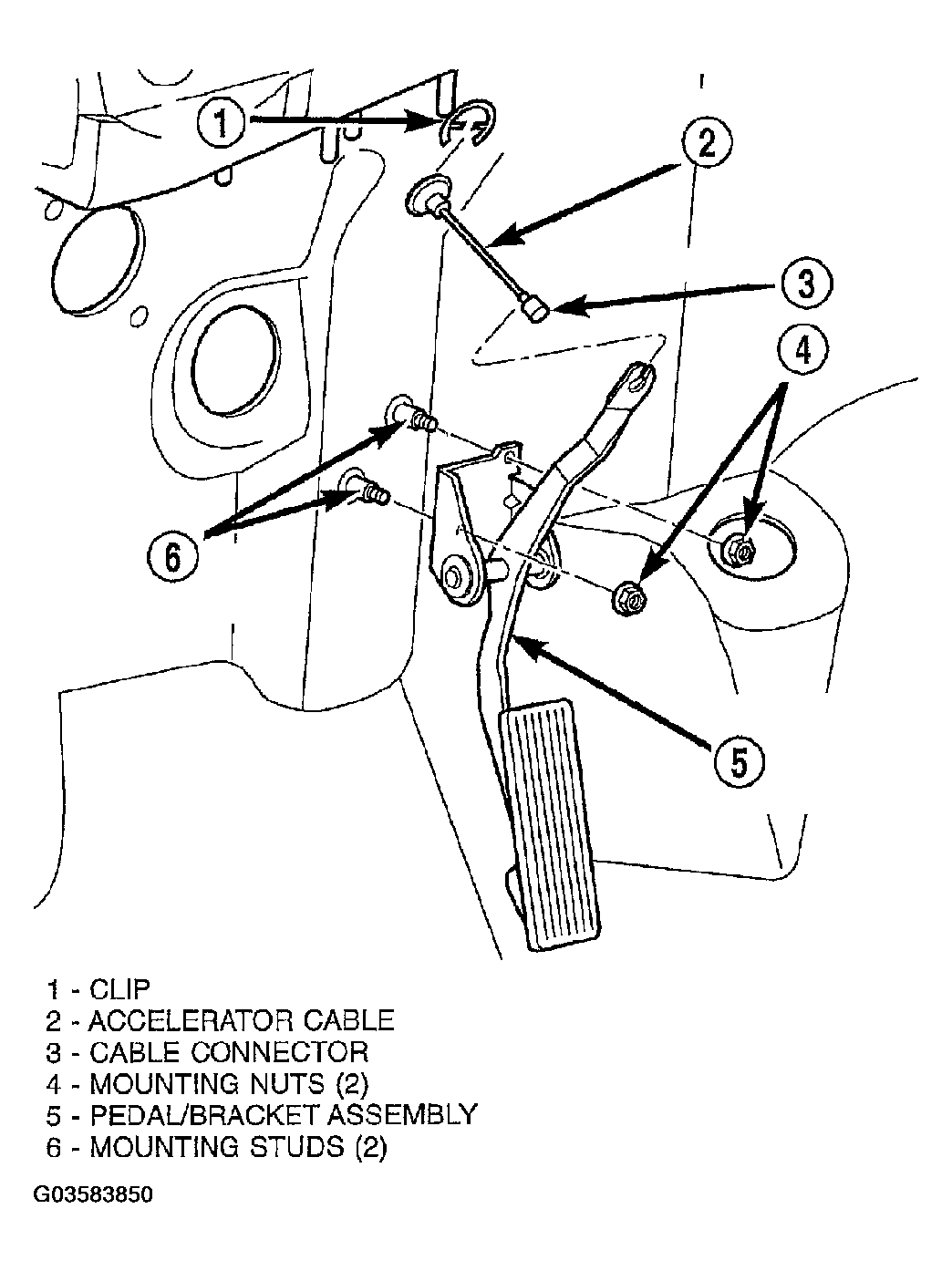 1

2

3

4

6

5

1 - CLIP
2 - ACCELERATOR CABLE
3 - CABLE CONNECTOR
4 - MOUNTING NUTS (2)
5 - PEDAL/BRACKET ASSEMBLY
6 - MOUNTING STUDS (2)

G03583850