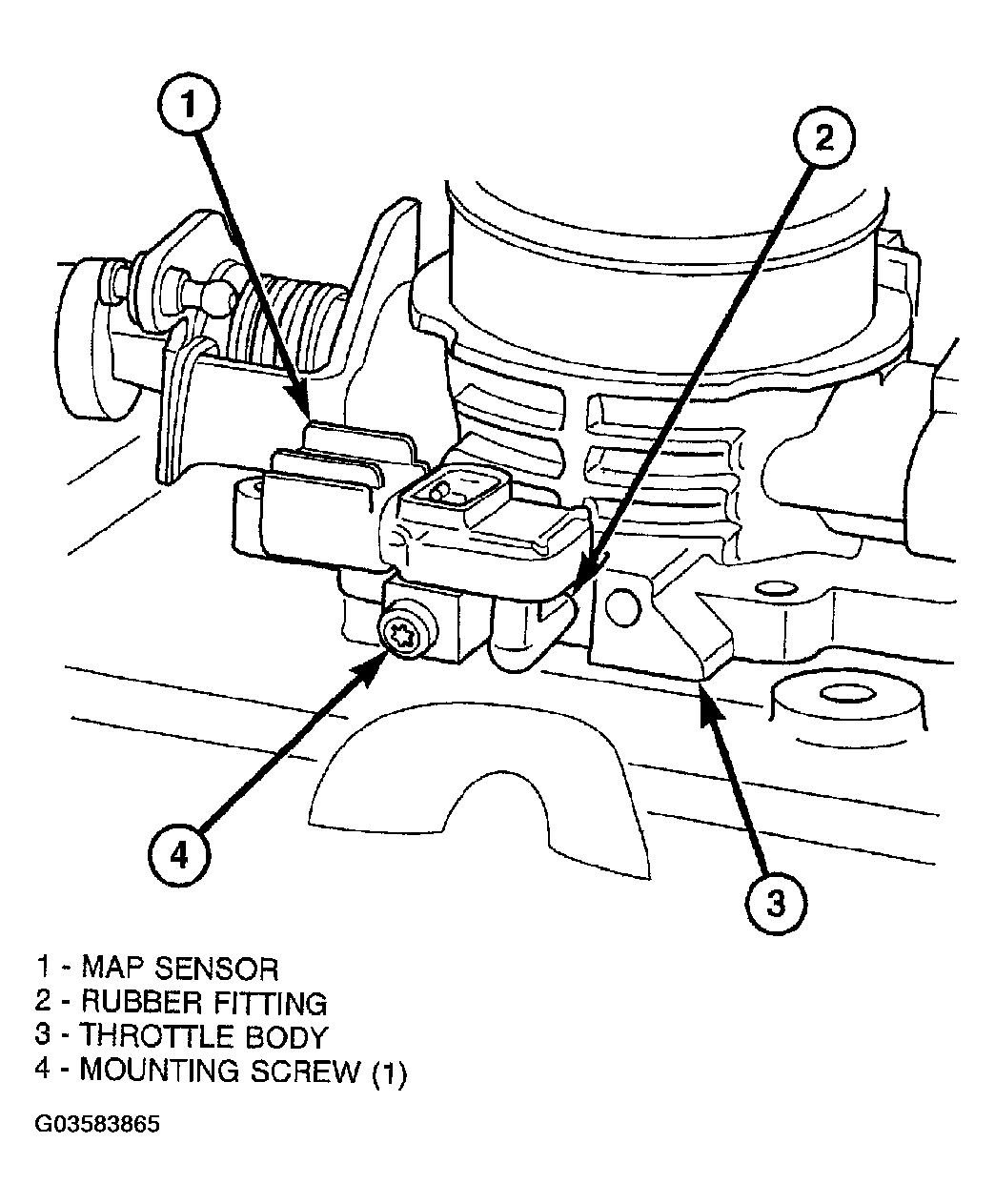 1

2

4

3

1 - MAP SENSOR
2 - RUBBER FITTING
3 - THROTTLE BODY
4 - MOUNTING SCREW (1)

G03583865