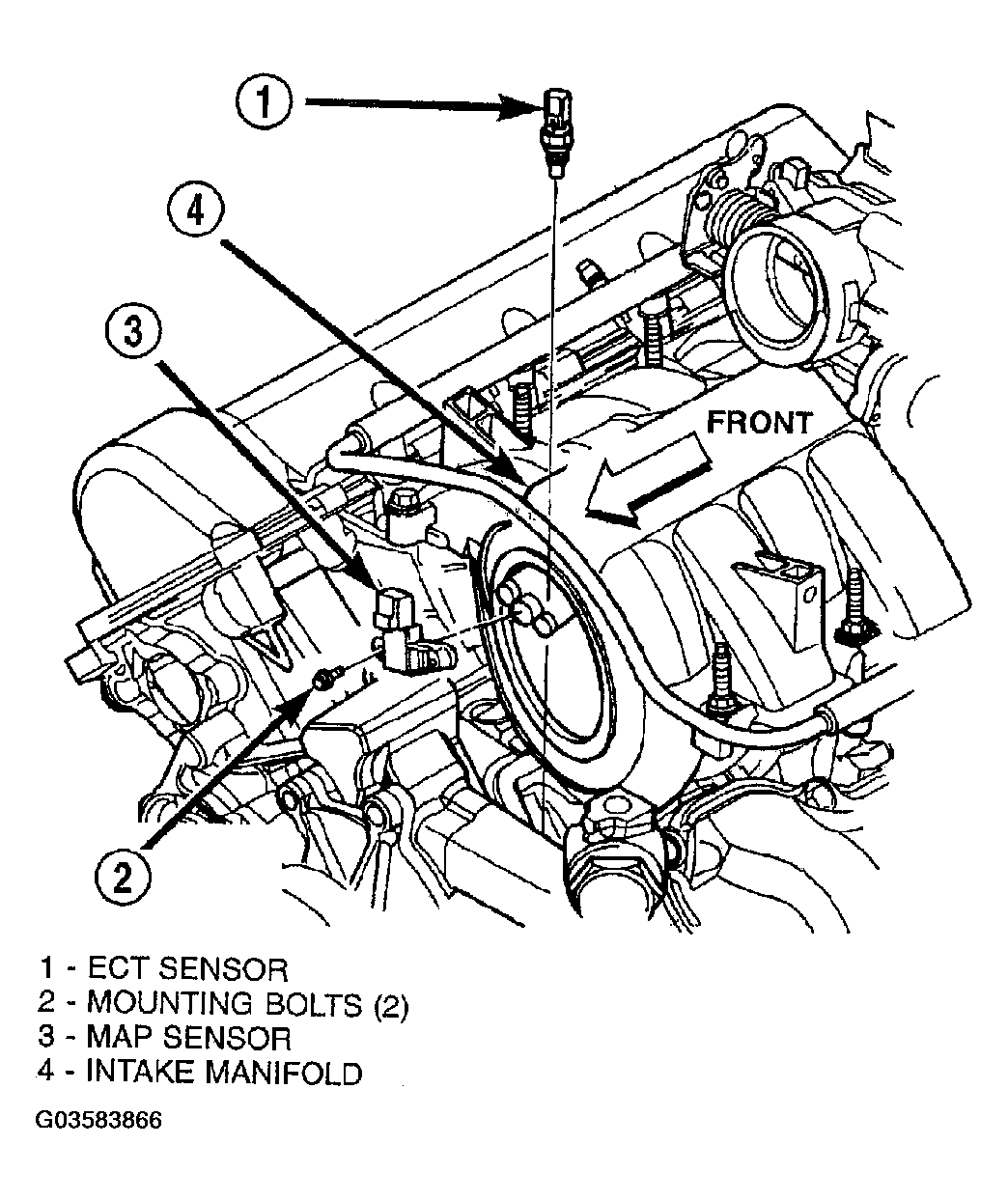 1

4

3

FRONT

2

1 - ECT SENSOR
2 - MOUNTING BOLTS (2)
3 - MAP SENSOR
4 - INTAKE MANIFOLD

G03583866