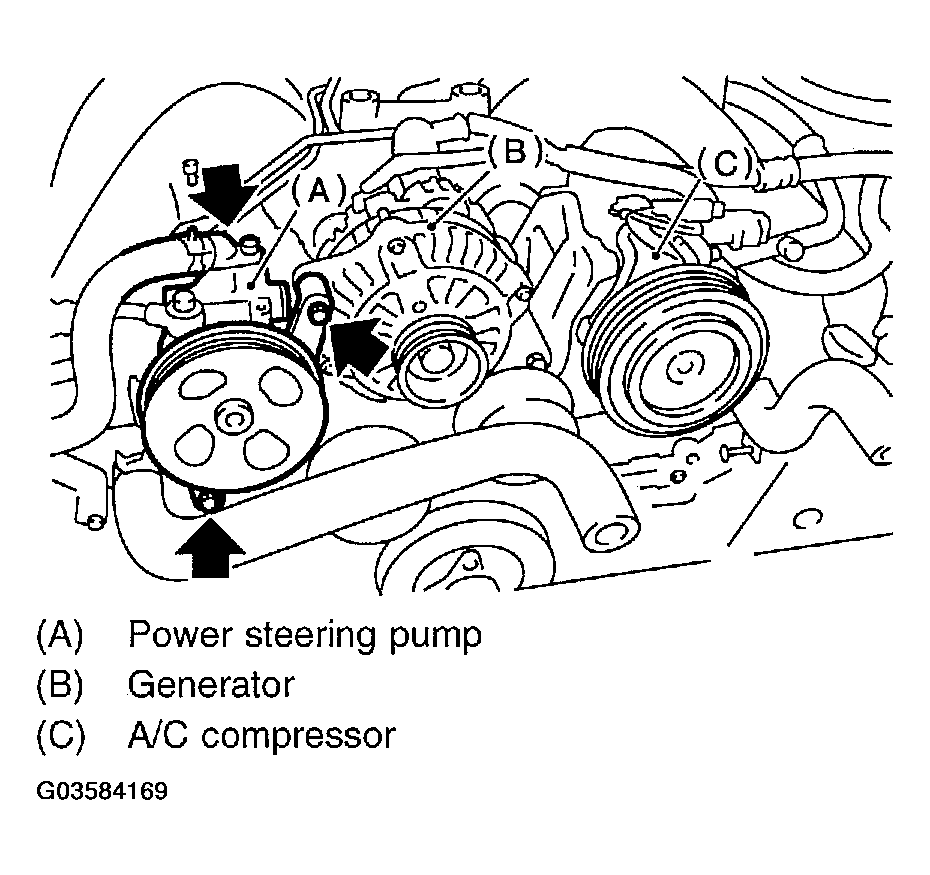 (A)
(B)
(C)

(A) Power steering pump
(B) Generator
(C) A/C compressor

G03584169