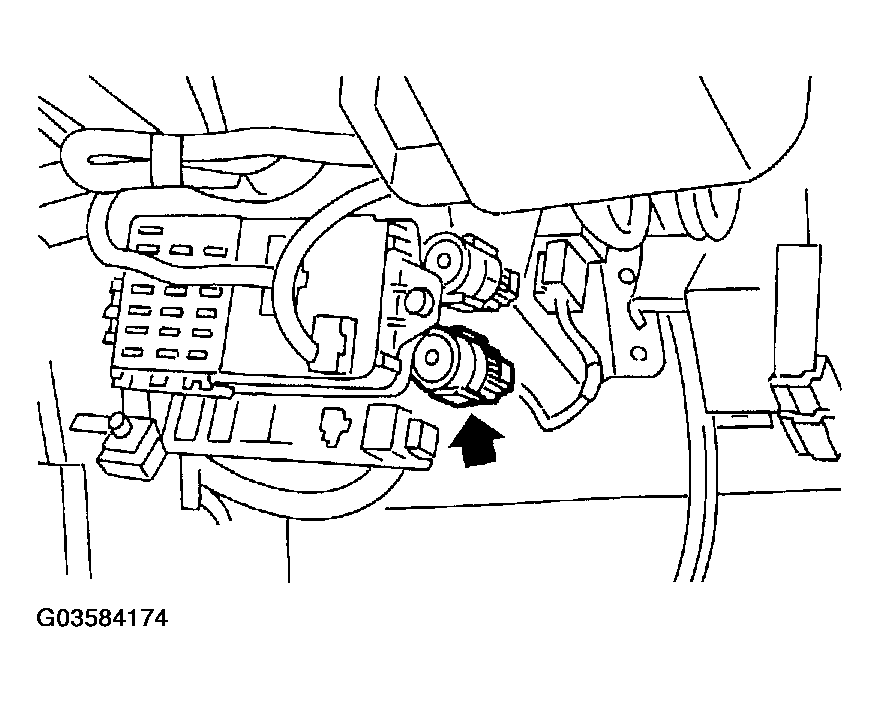 G03584174