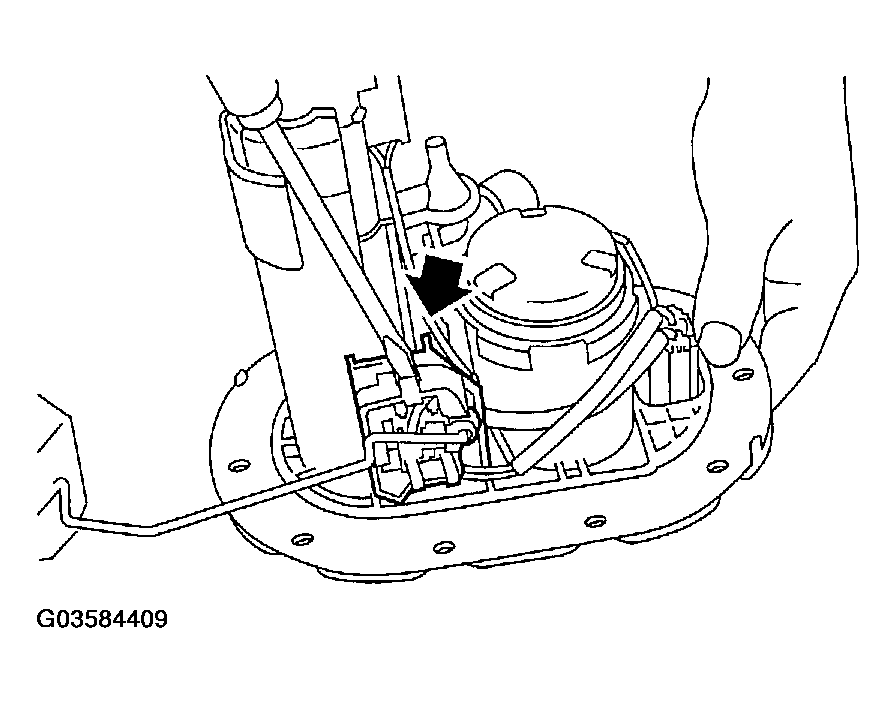 G03584409