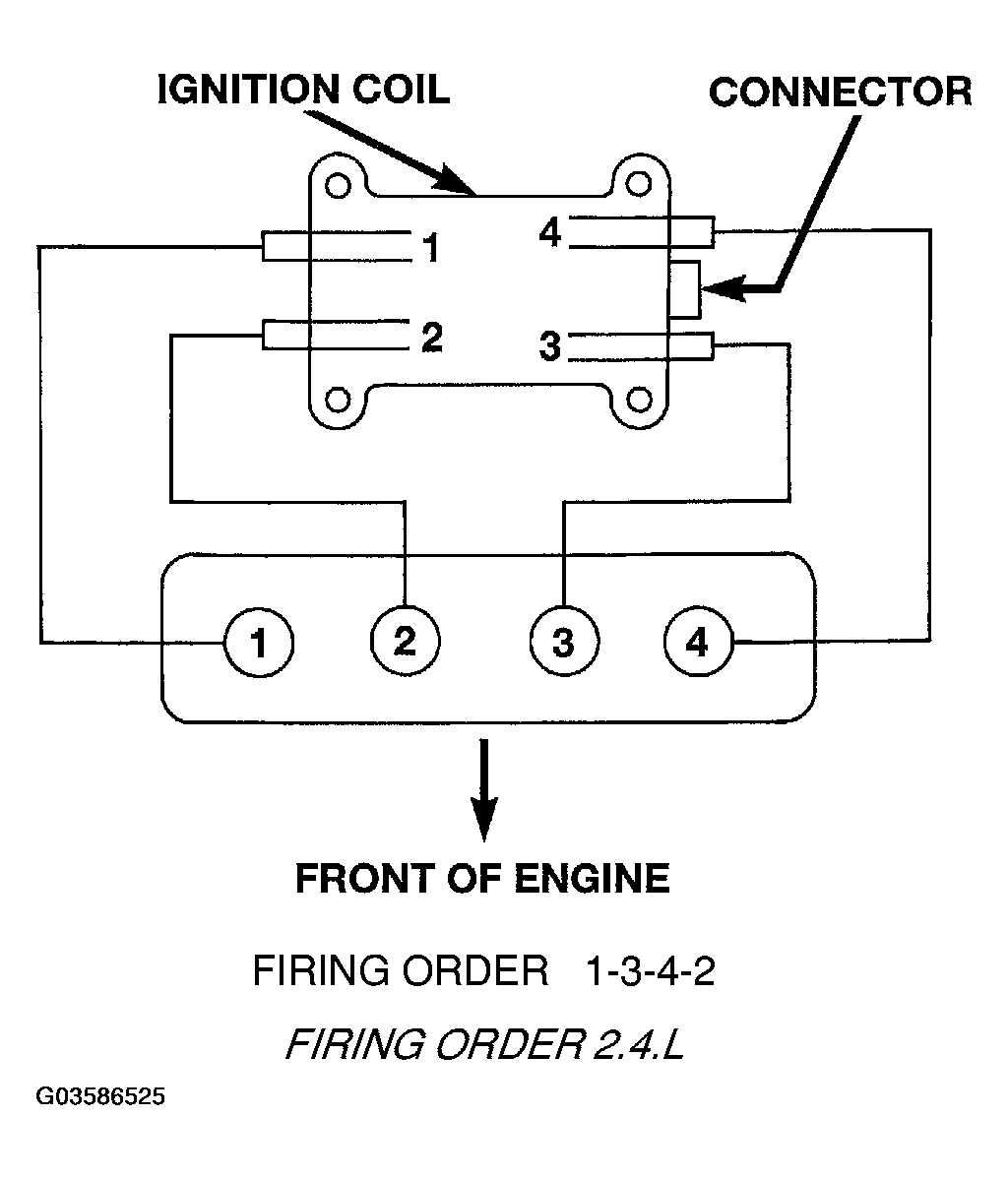 IGNITION COIL

CONNECTOR

1

4

2

3

1

2

3

4

FRONT OF ENGINE

FIRING ORDER 1-3-4-2

FIRING ORDER 2.4.L

G03586525