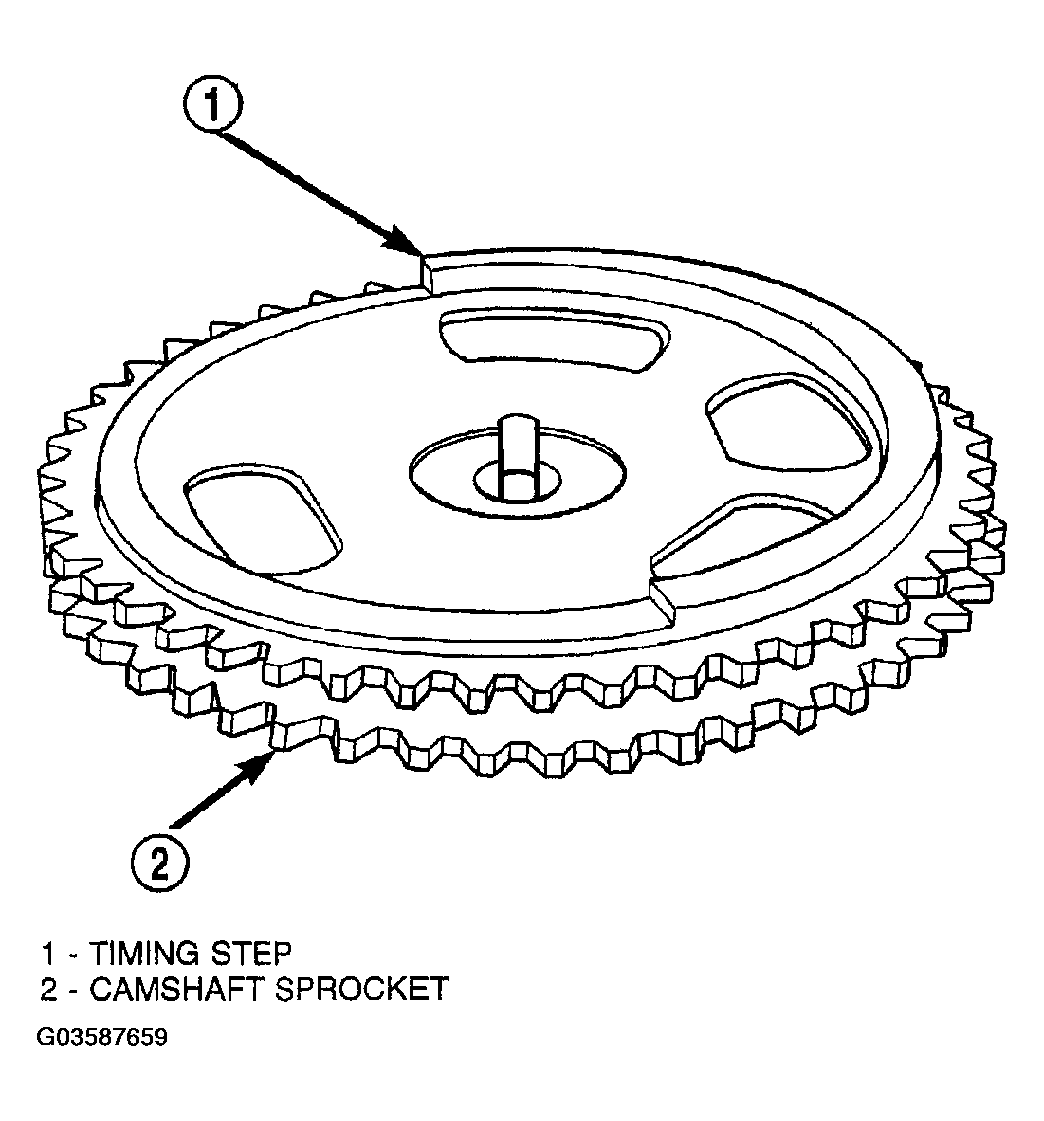 1

2

1 - TIMING STEP
2 - CAMSHAFT SPROCKET

G03587659