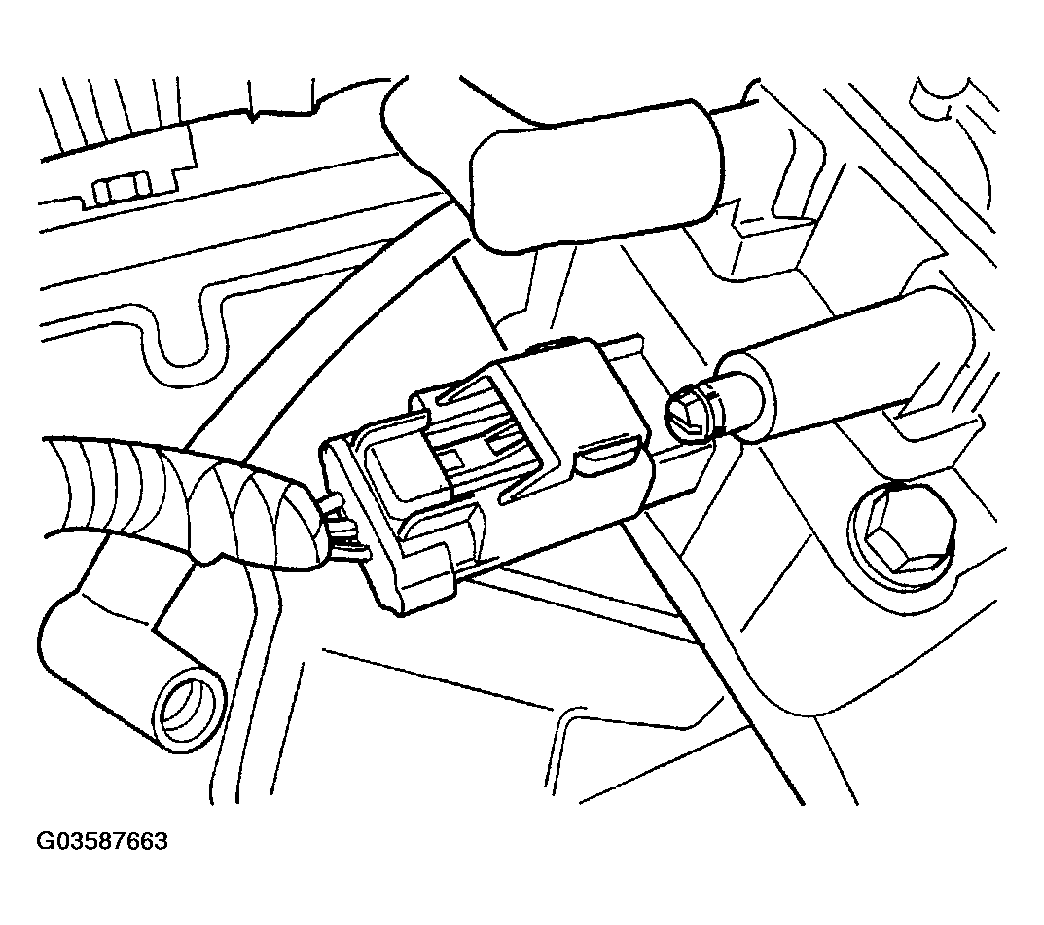 G03587663