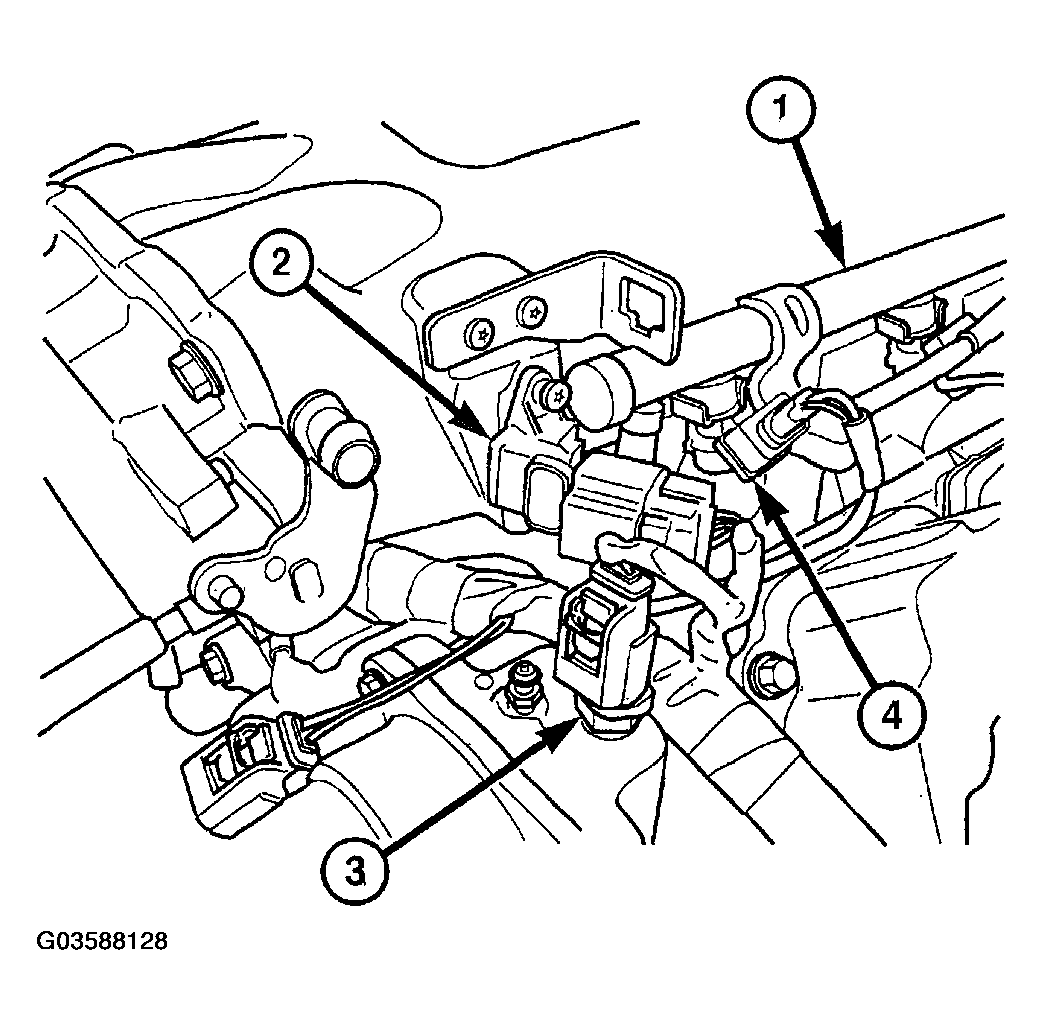 1
2
4
3
G03588128