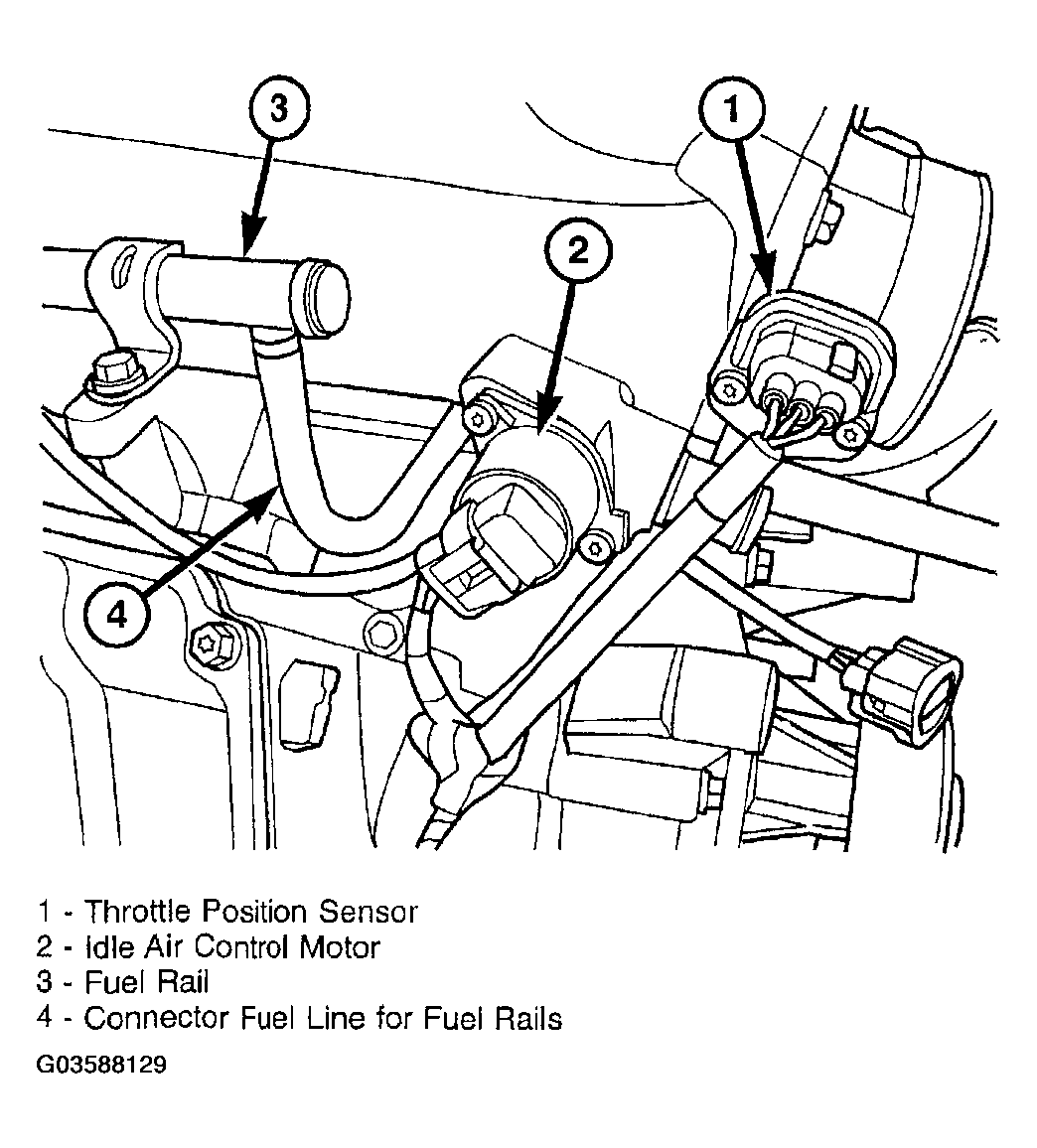 3
1
2
4

1 - Throttle Position Sensor
2 - Idle Air Control Motor
3 - Fuel Rail
4 - Connector Fuel Line for Fuel Rails

G03588129