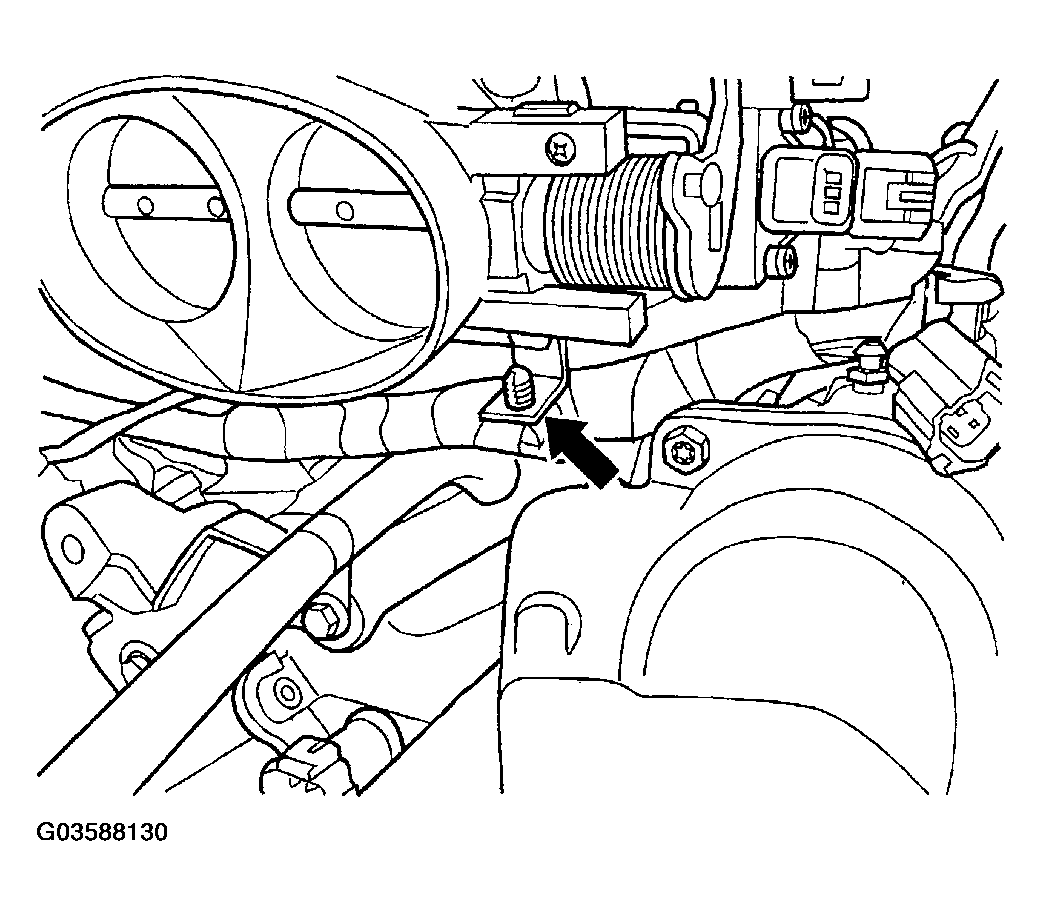 G03588130