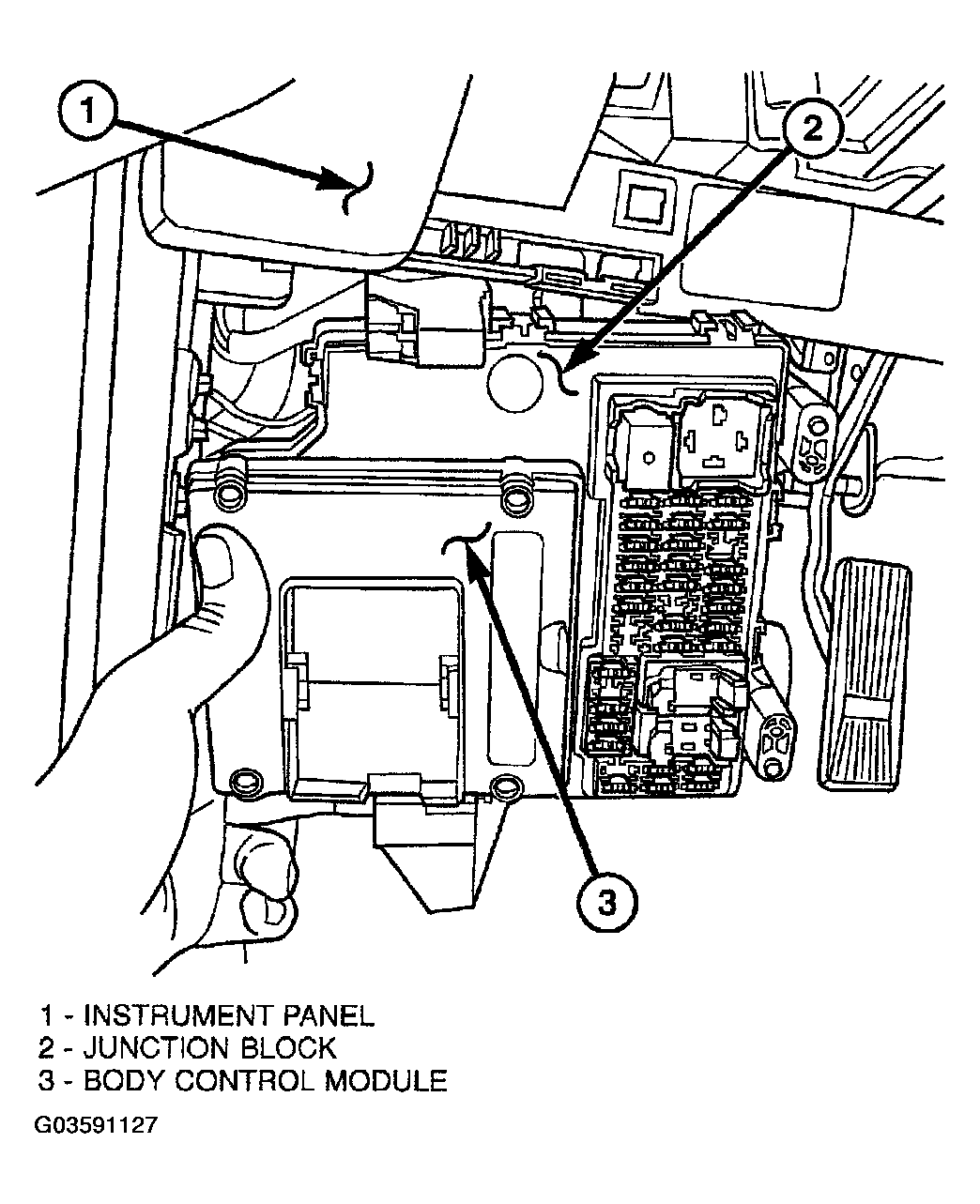 1

2

3

1 - INSTRUMENT PANEL
2 - JUNCTION BLOCK
3 - BODY CONTROL MODULE

G03591127