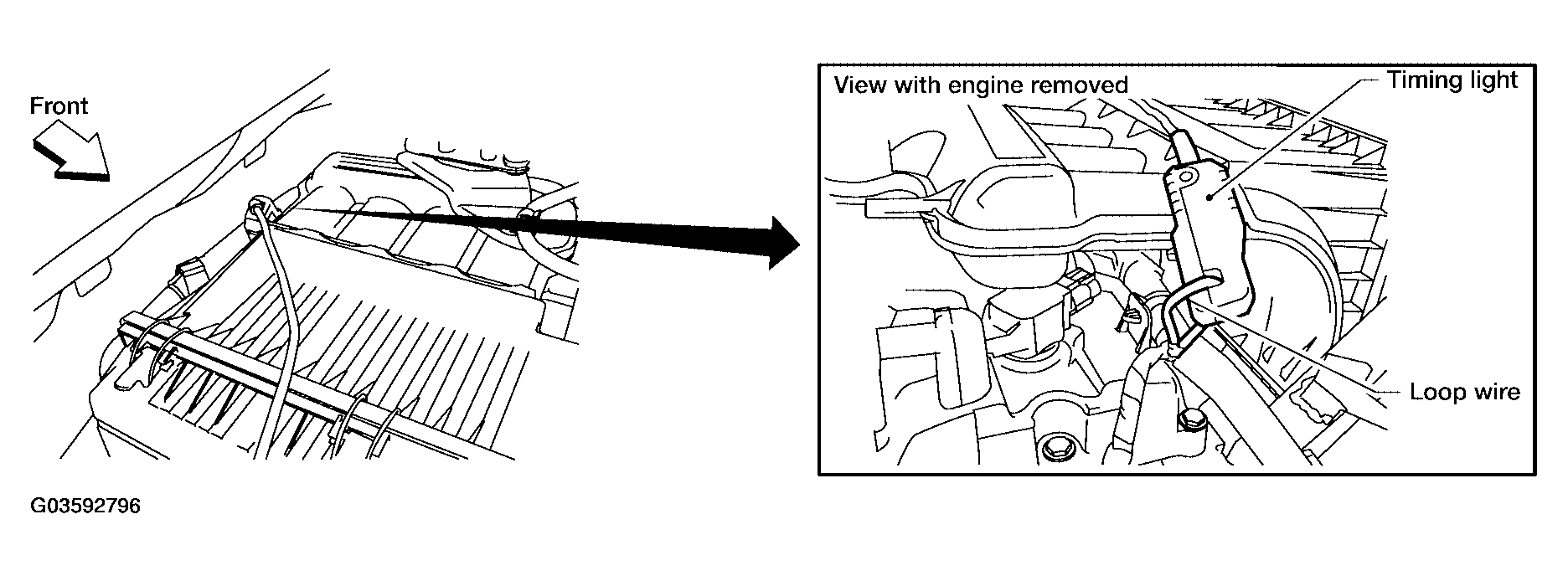 Front

View with engine removed

Timing light

Loop wire

G03592796