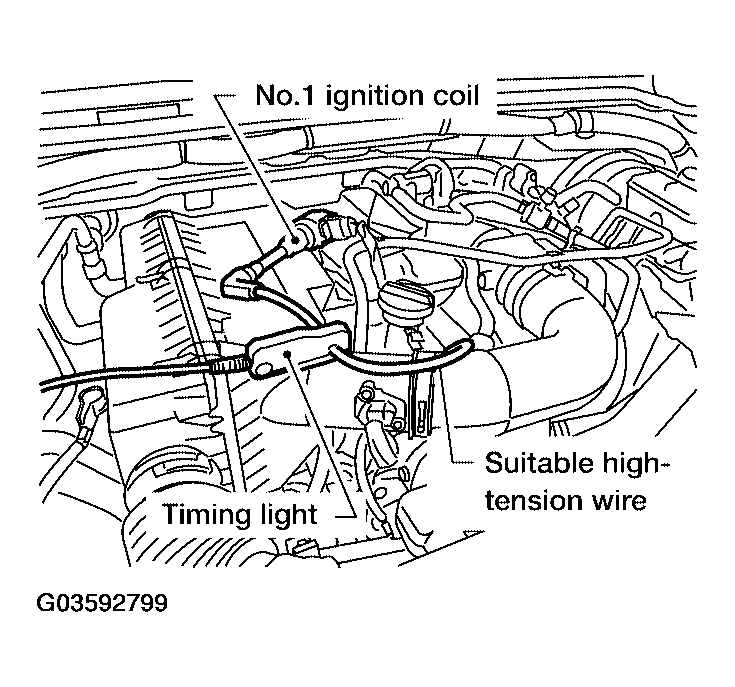 No.1 ignition coil

Suitable high-tension wire

Timing light

G03592799