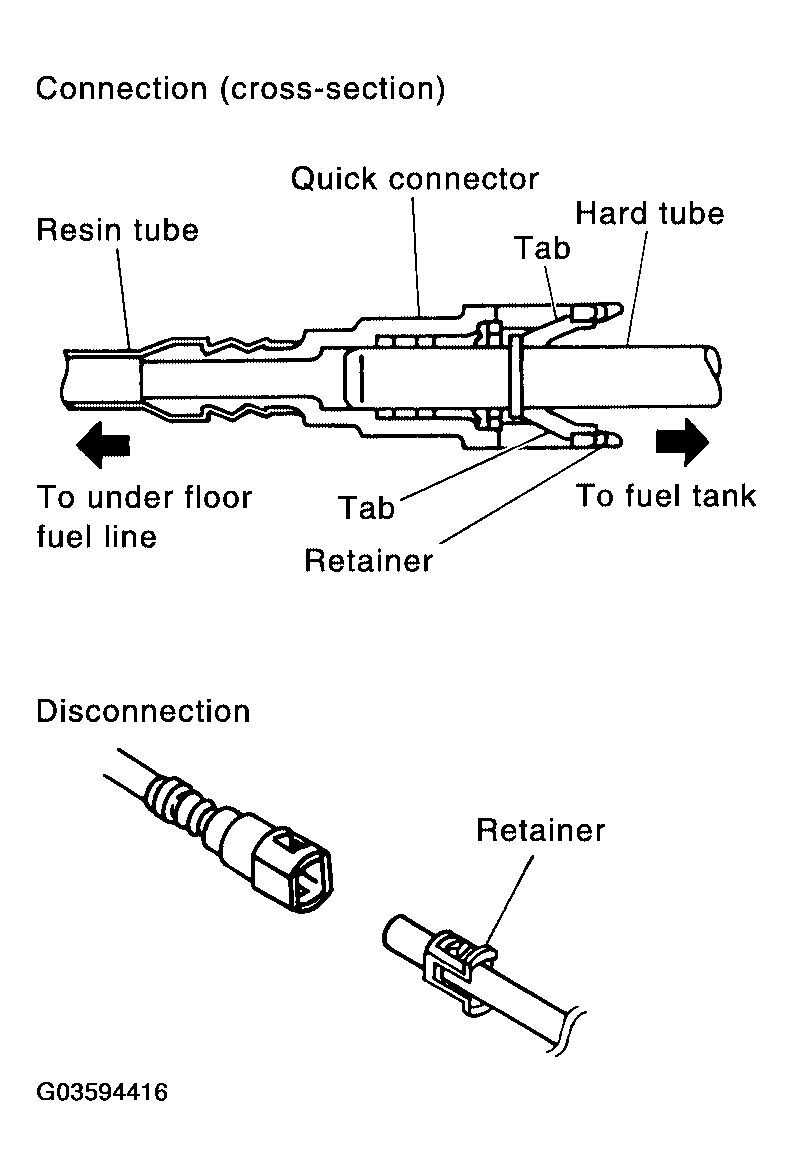 Connection (cross-section)

Quick connector

Resin tube

Hard tube

Tab

To under floor fuel line

Tab

To fuel tank

Retainer

Disconnection

Retainer

G03594416