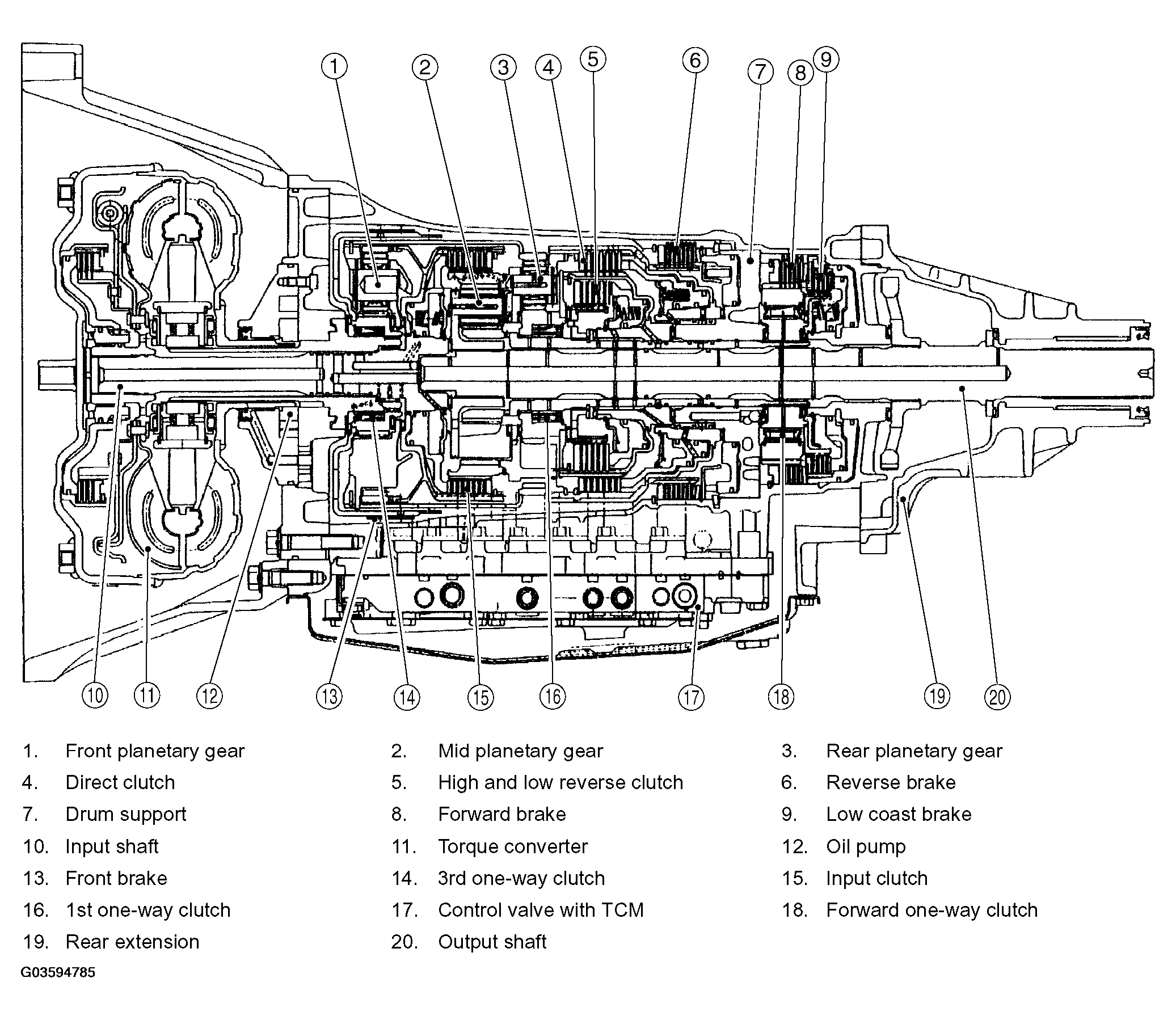 1 2 3 4 5 6 7 8 9

10 11 12 13 14 15 16 17 18 19 20

1. Front planetary gear
2. Mid planetary gear
3. Rear planetary gear
4. Direct clutch
5. High and low reverse clutch
6. Reverse brake
7. Drum support
8. Forward brake
9. Low coast brake
10. Input shaft
11. Torque converter
12. Oil pump
13. Front brake
14. 3rd one-way clutch
15. Input clutch
16. 1st one-way clutch
17. Control valve with TCM
18. Forward one-way clutch
19. Rear extension
20. Output shaft

G03594785