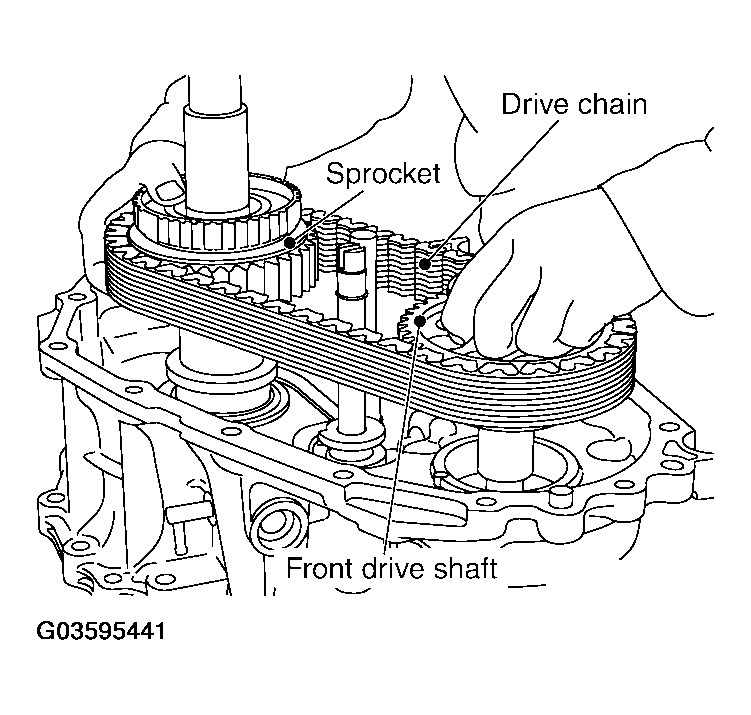 Drive chain

Sprocket

Front drive shaft

G03595441