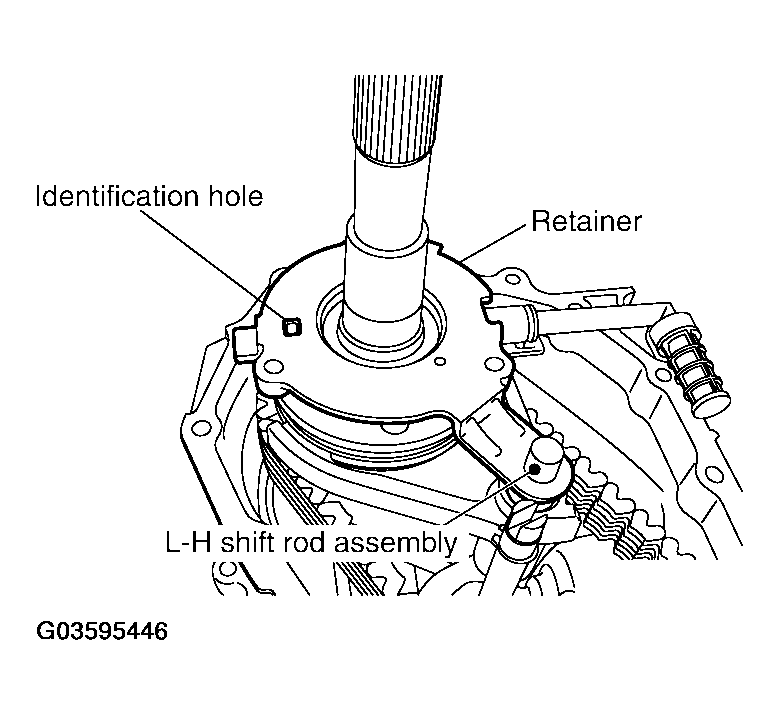 Identification hole

Retainer

L-H shift rod assembly

G03595446