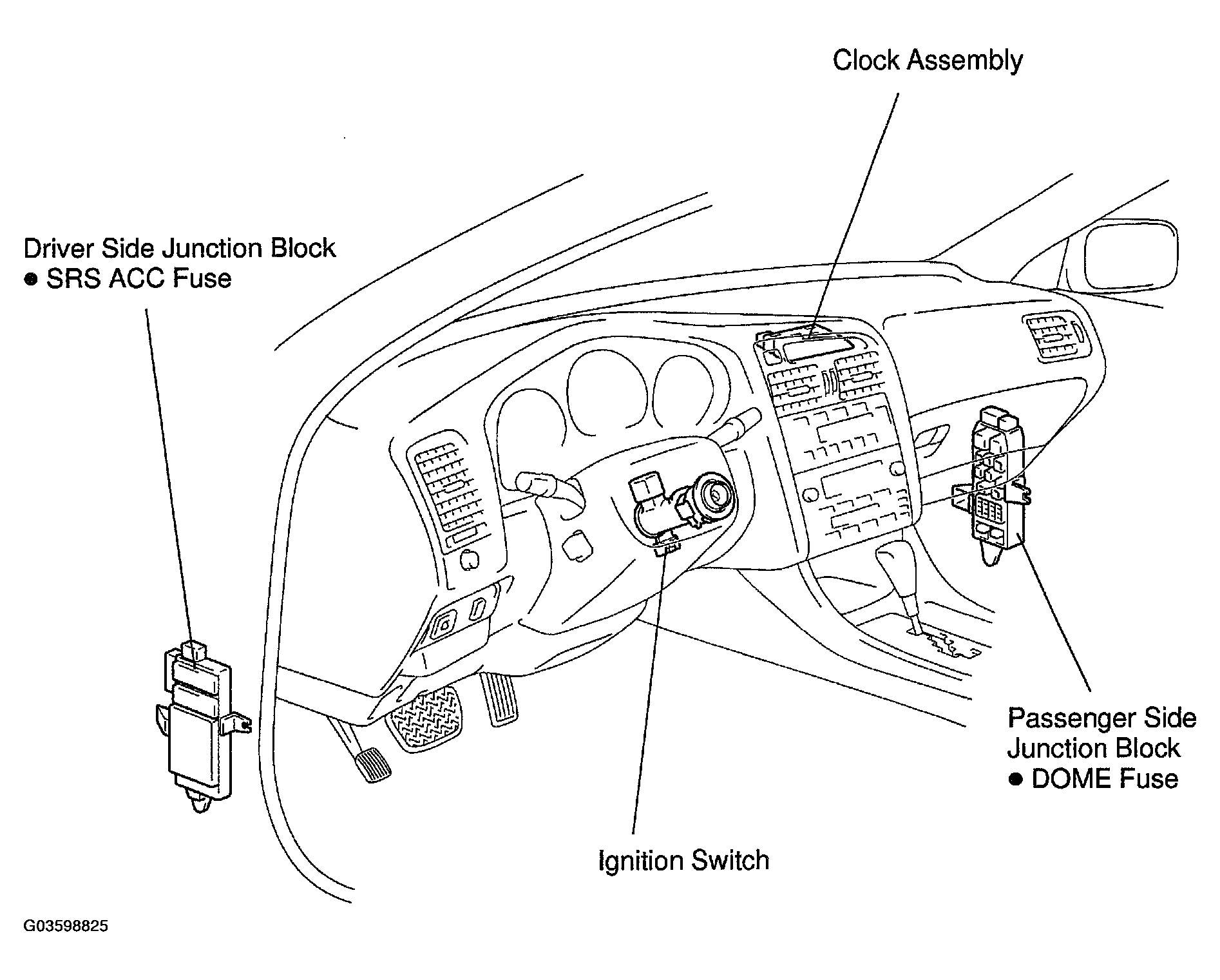 Clock Assembly

Driver Side Junction Block
● SRS ACC Fuse

Passenger Side Junction Block
● DOME Fuse

Ignition Switch

G03598825