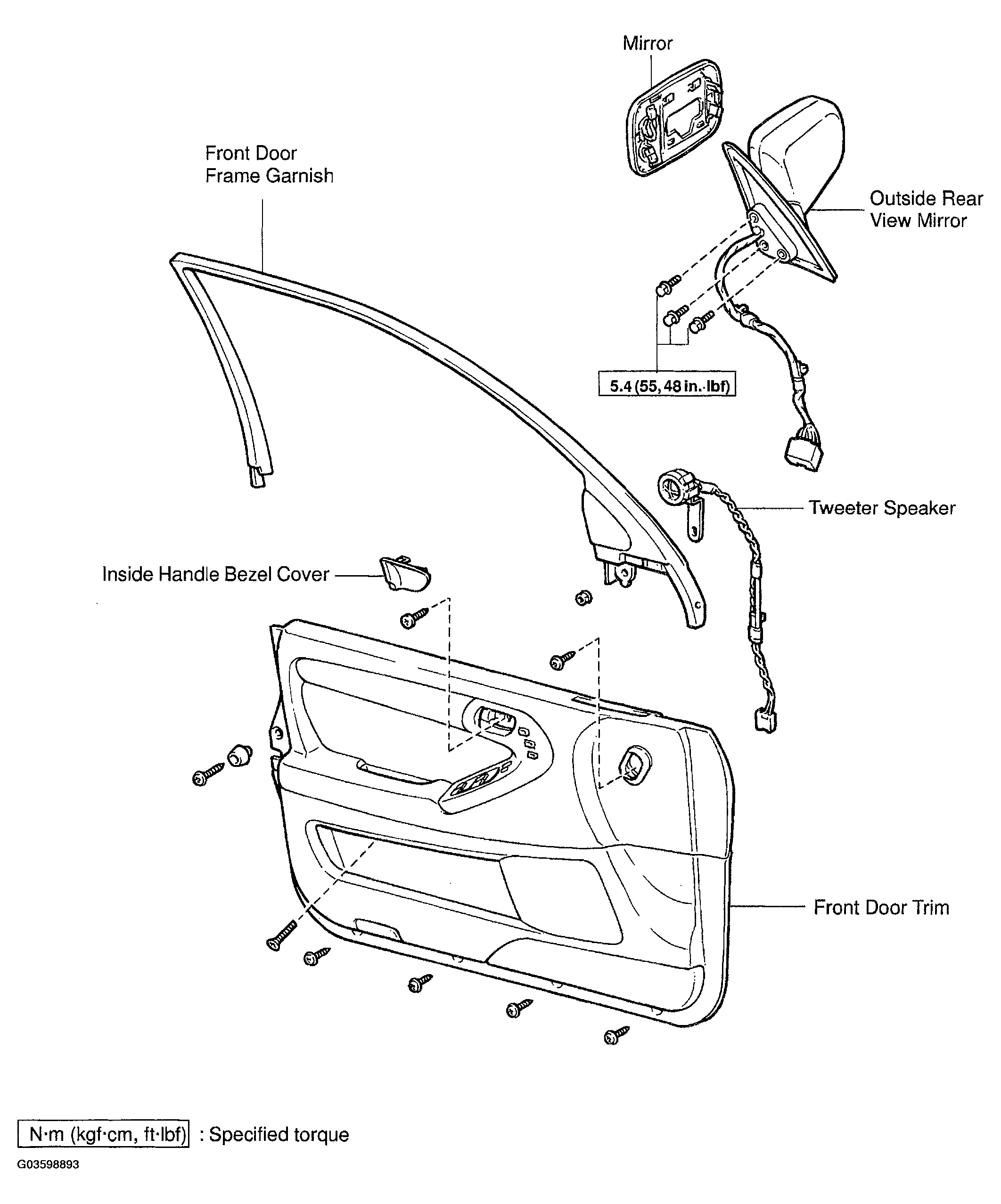 Mirror

Front Door Frame Garnish

Outside Rear View Mirror

5.4 (55, 48 in.·lbf)

Tweeter Speaker

Inside Handle Bezel Cover

Front Door Trim

N·m (kgf·cm, ft·lbf) : Specified torque

G03598893