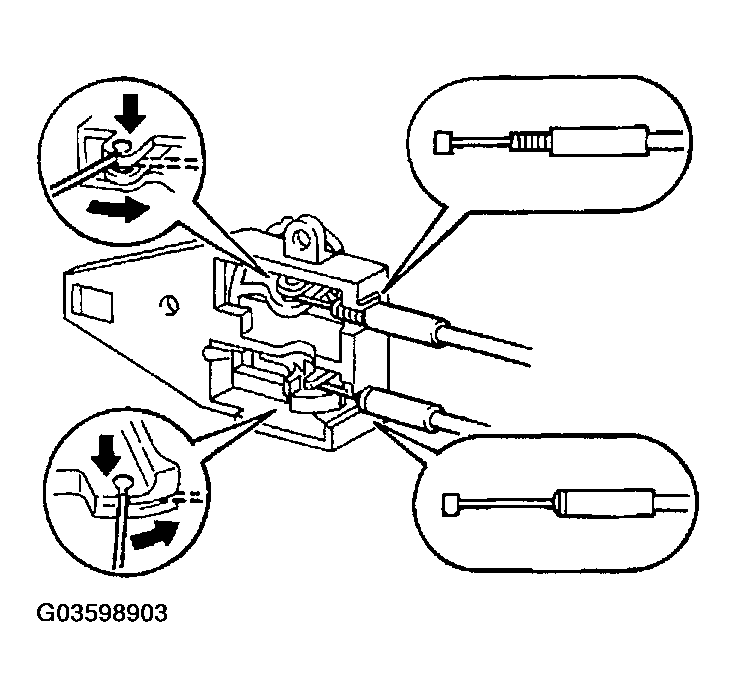 G03598903