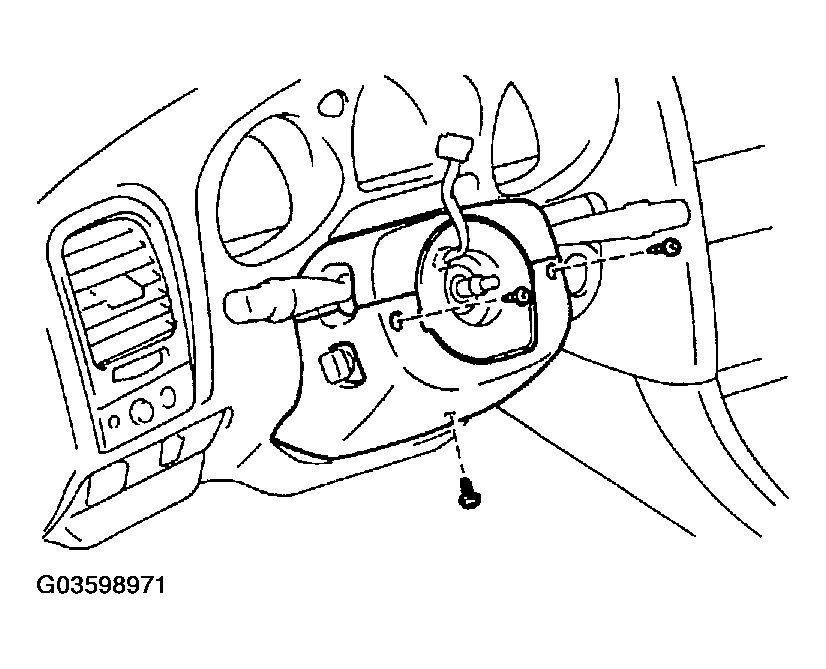 G03598971