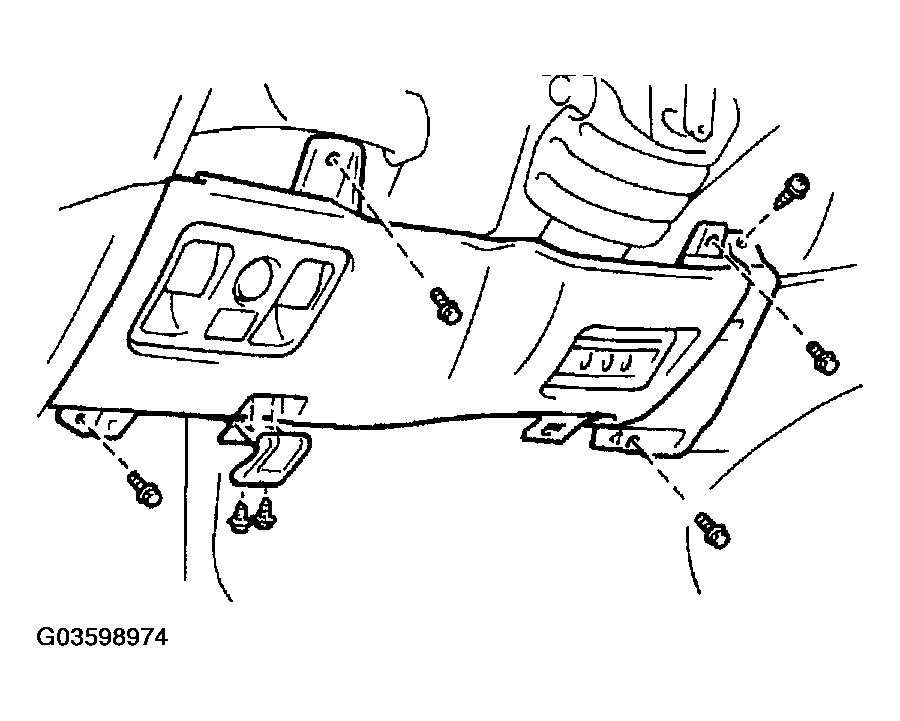 G03598974