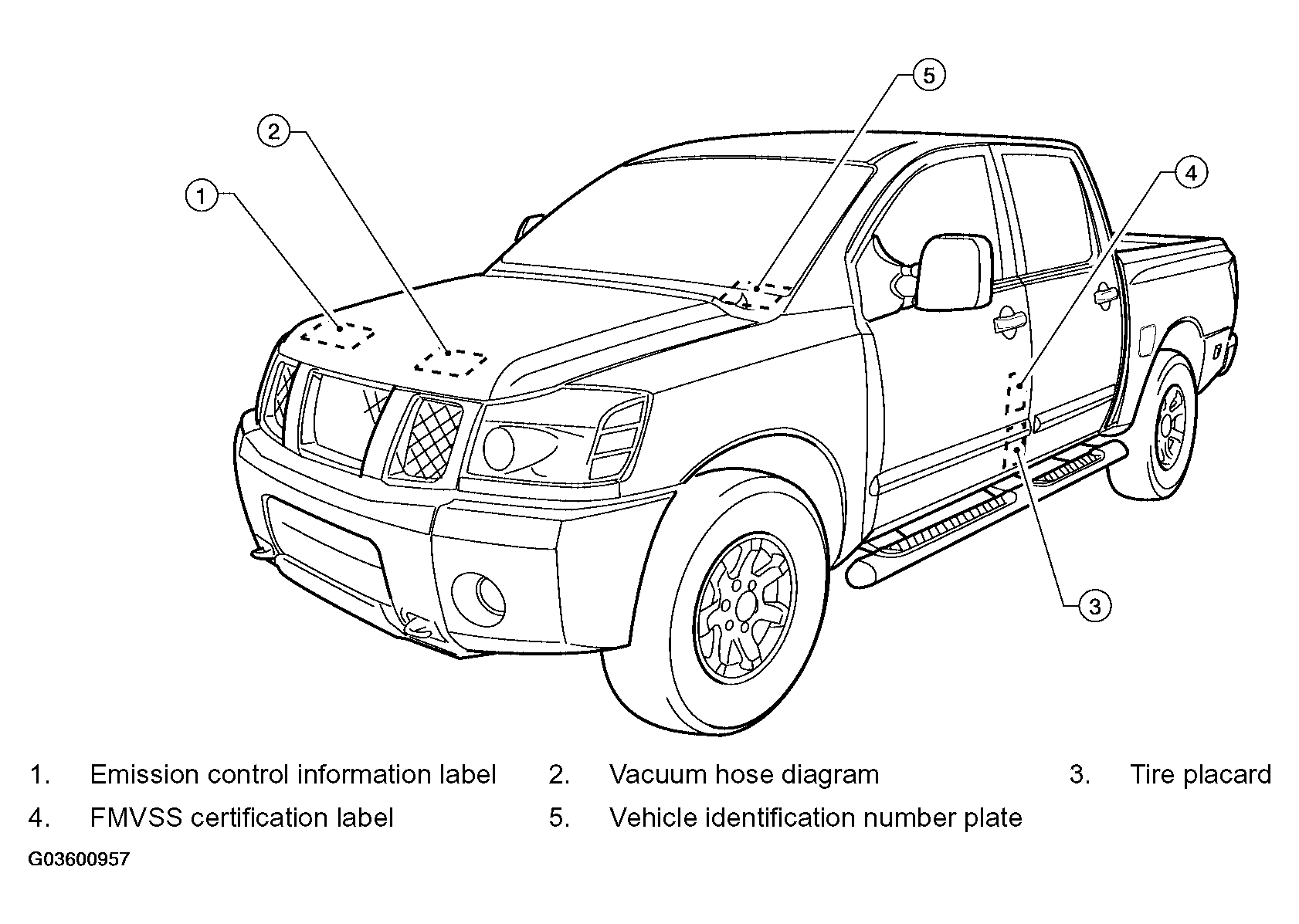 5

2

1

4

3

1. Emission control information label
2. Vacuum hose diagram
3. Tire placard
4. FMVSS certification label
5. Vehicle identification number plate

G03600957