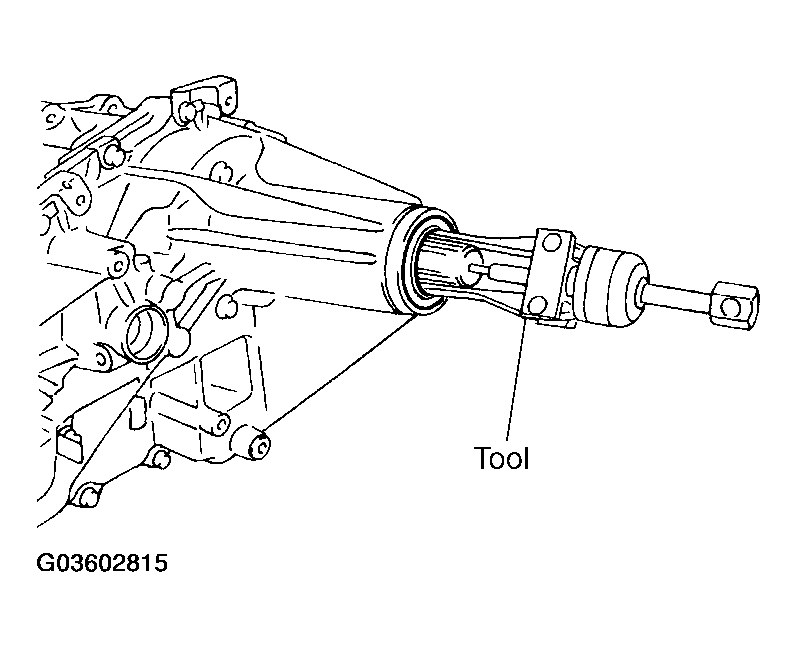 Tool

G03602815