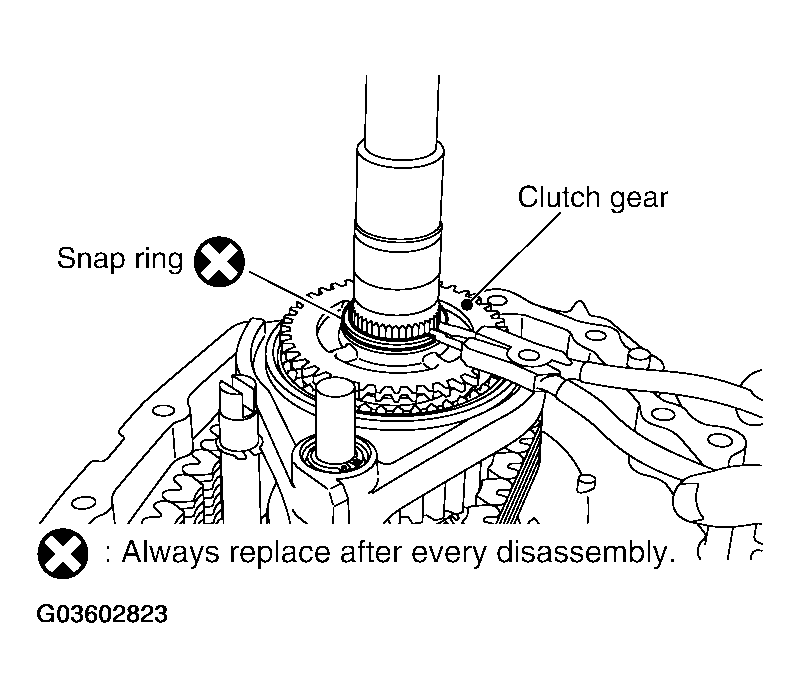 Clutch gear

Snap ring

: Always replace after every disassembly.

G03602823