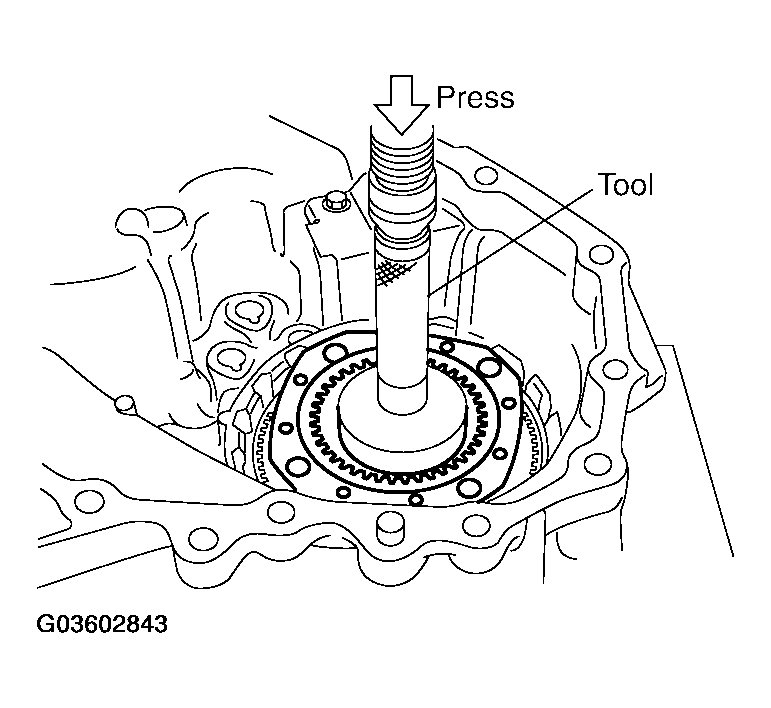 Press
Tool
G03602843