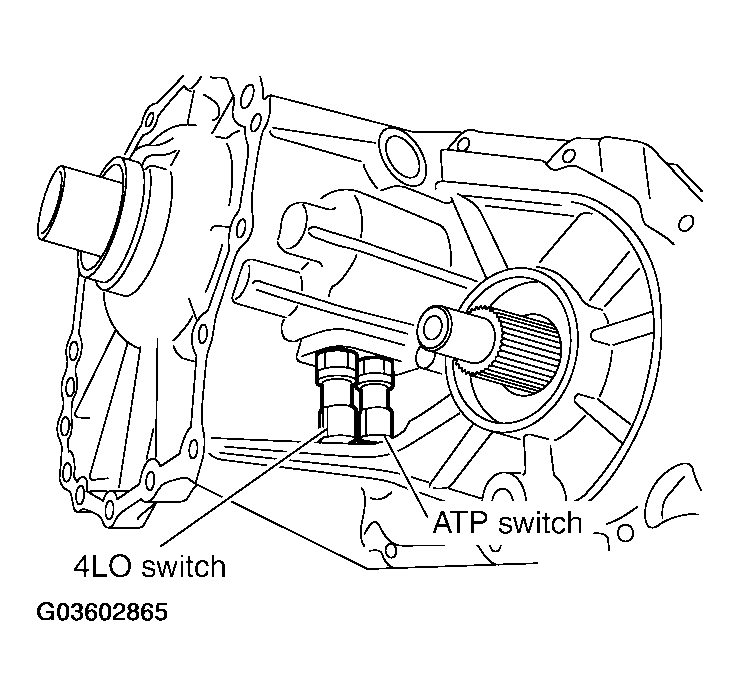 ATP switch

4LO switch

G03602865