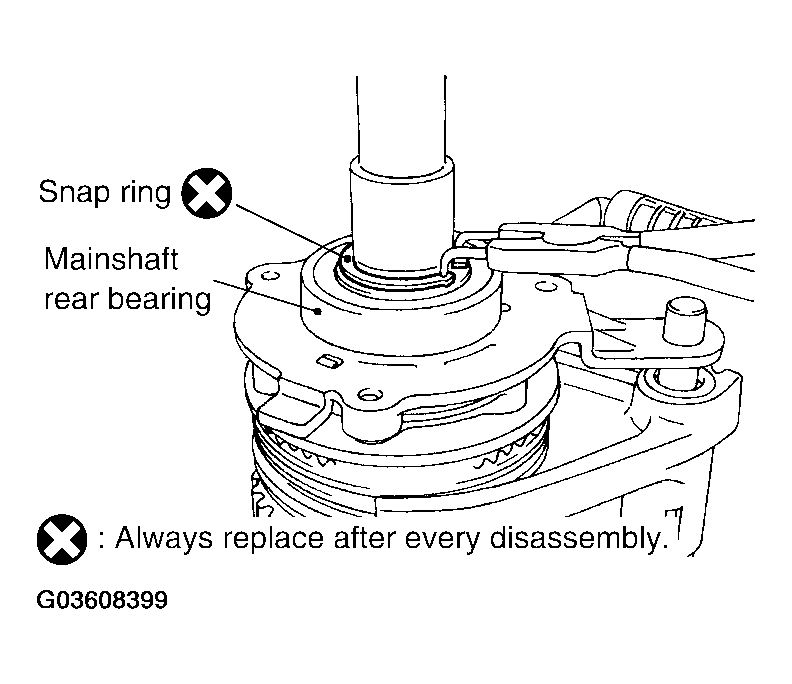 Snap ring
Mainshaft rear bearing

: Always replace after every disassembly.

G03608399