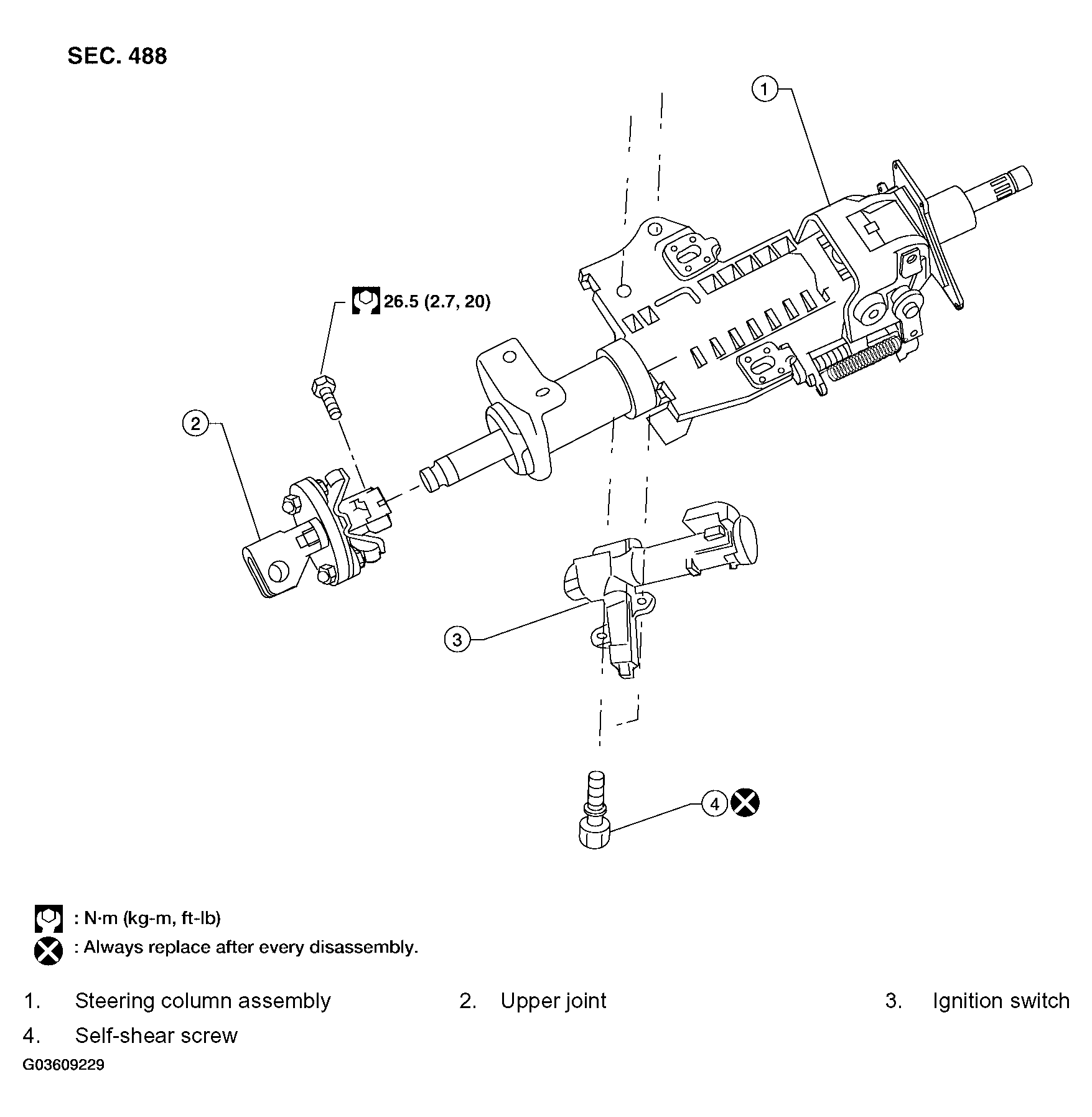 SEC. 488

1

26.5 (2.7, 20)

2

3

4

: N·m (kg-m, ft-lb)
: Always replace after every disassembly.

1. Steering column assembly
2. Upper joint
3. Ignition switch
4. Self-shear screw

G03609229