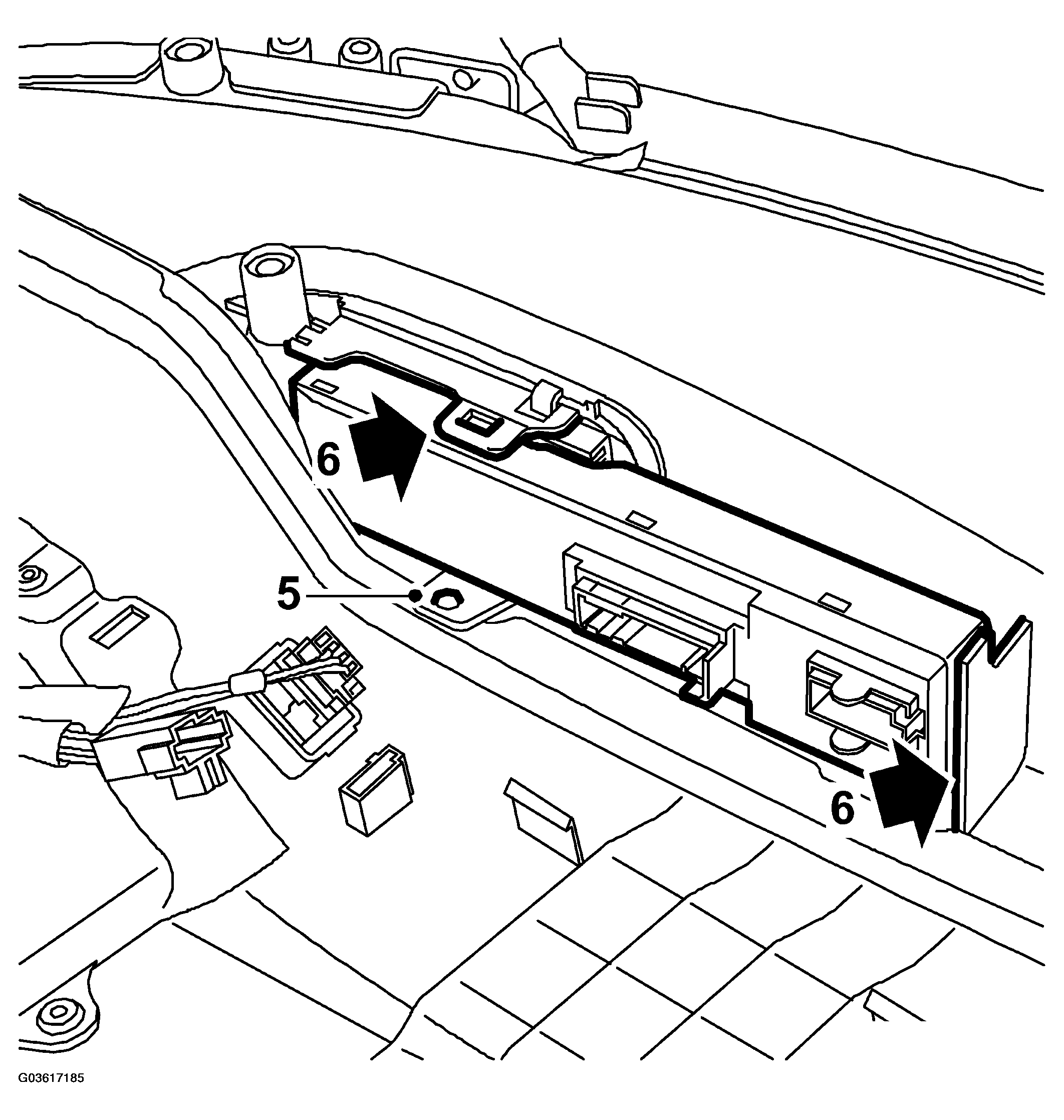 6
5
6
G03617185