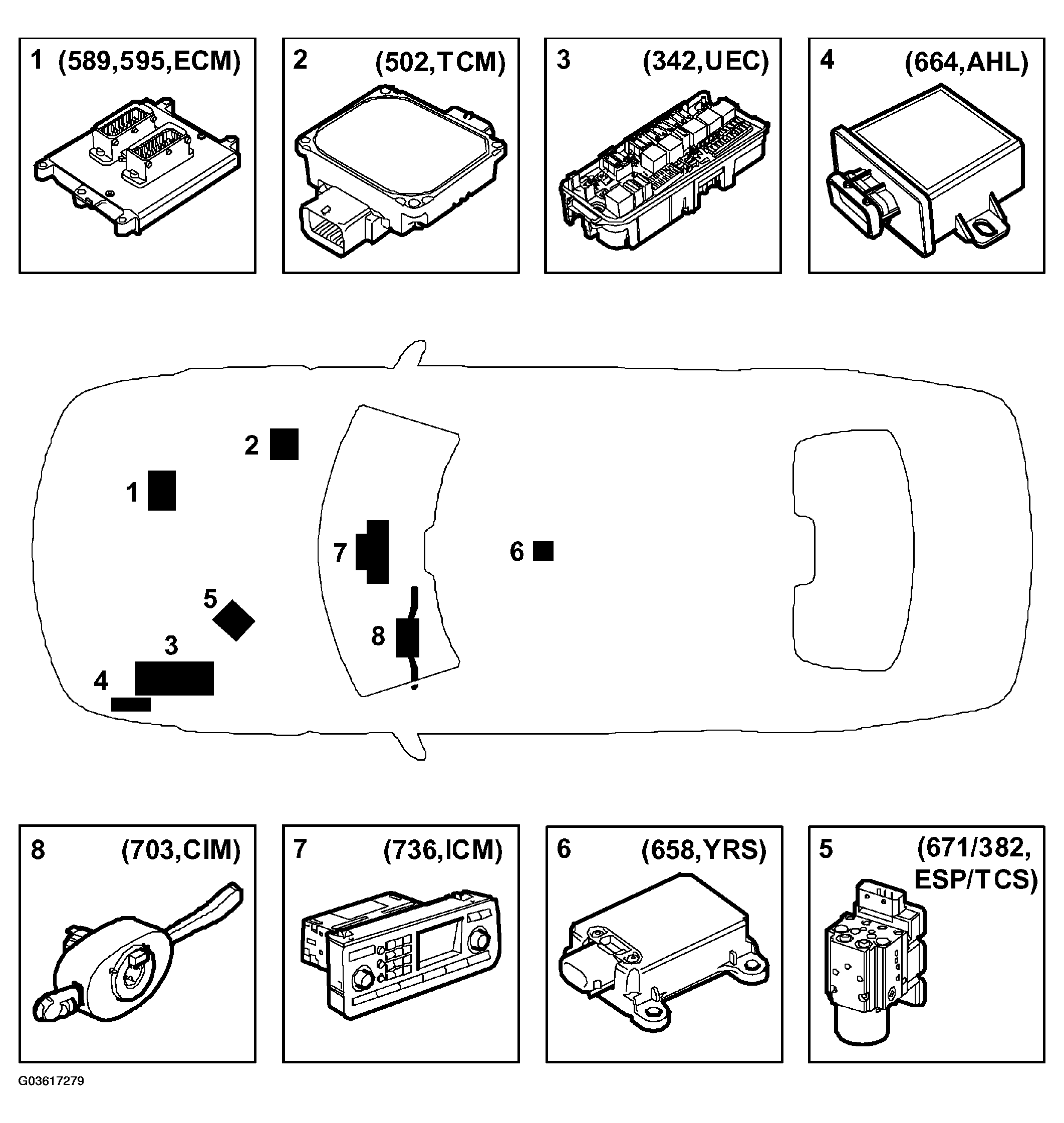 1 (589,595,ECM)

2 (502,TCM)

3 (342,UEC)

4 (664,AHL)

2

1

7

6

5

8

3

4

8 (703,CIM)

7 (736,ICM)

6 (658,YRS)

5 (671/382, ESP/TCS)

G03617279