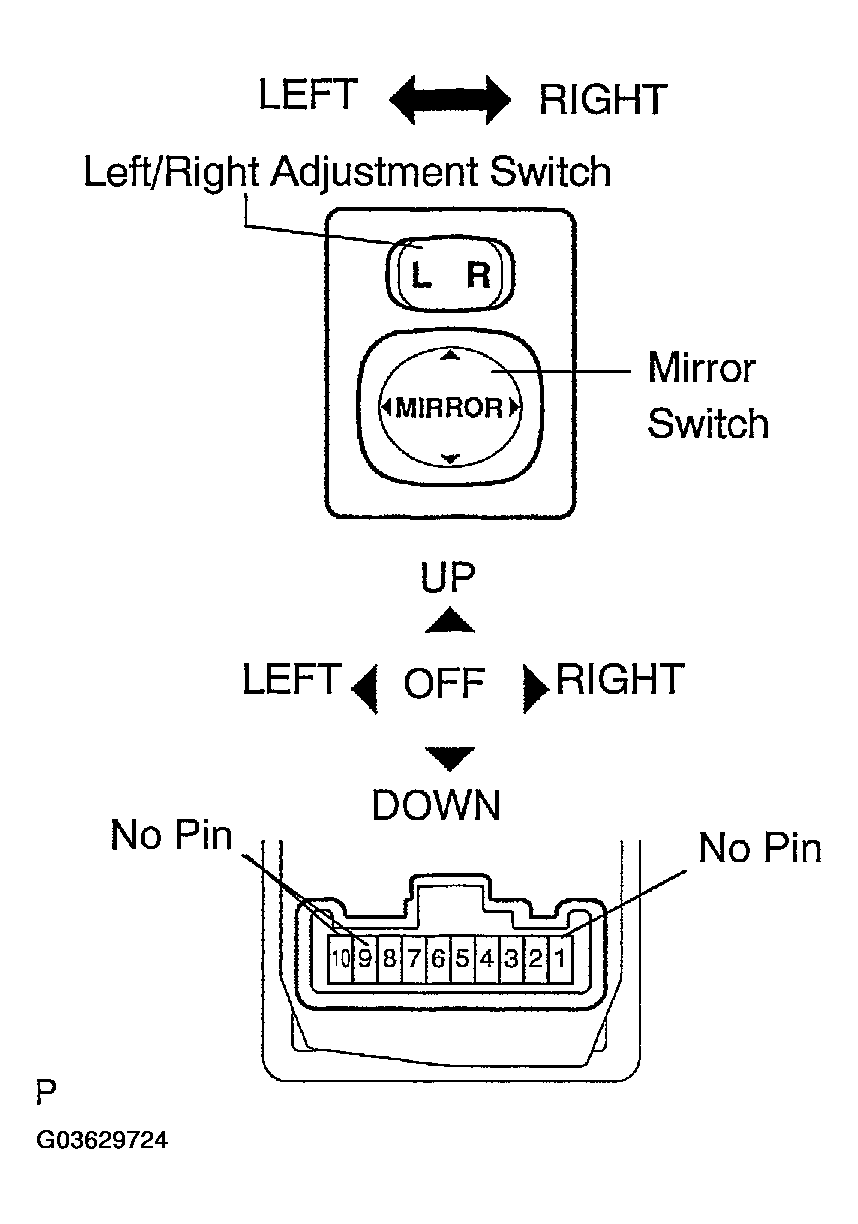 LEFT RIGHT

Left/Right Adjustment Switch

L R

MIRROR

Mirror Switch

UP

LEFT OFF RIGHT

DOWN

No Pin

No Pin

10 9 8 7 6 5 4 3 2 1

P

G03629724