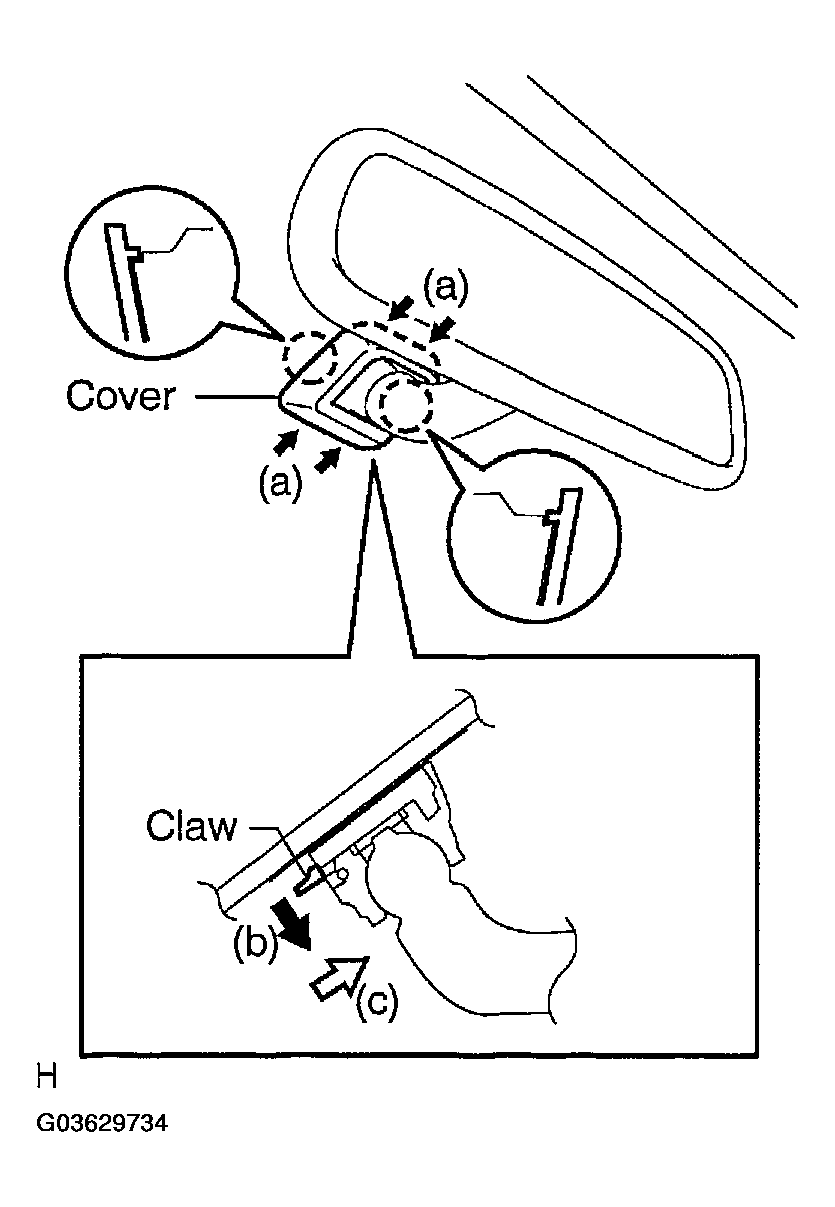 (a)
Cover
(a)
Claw
(b)
(c)
H
G03629734