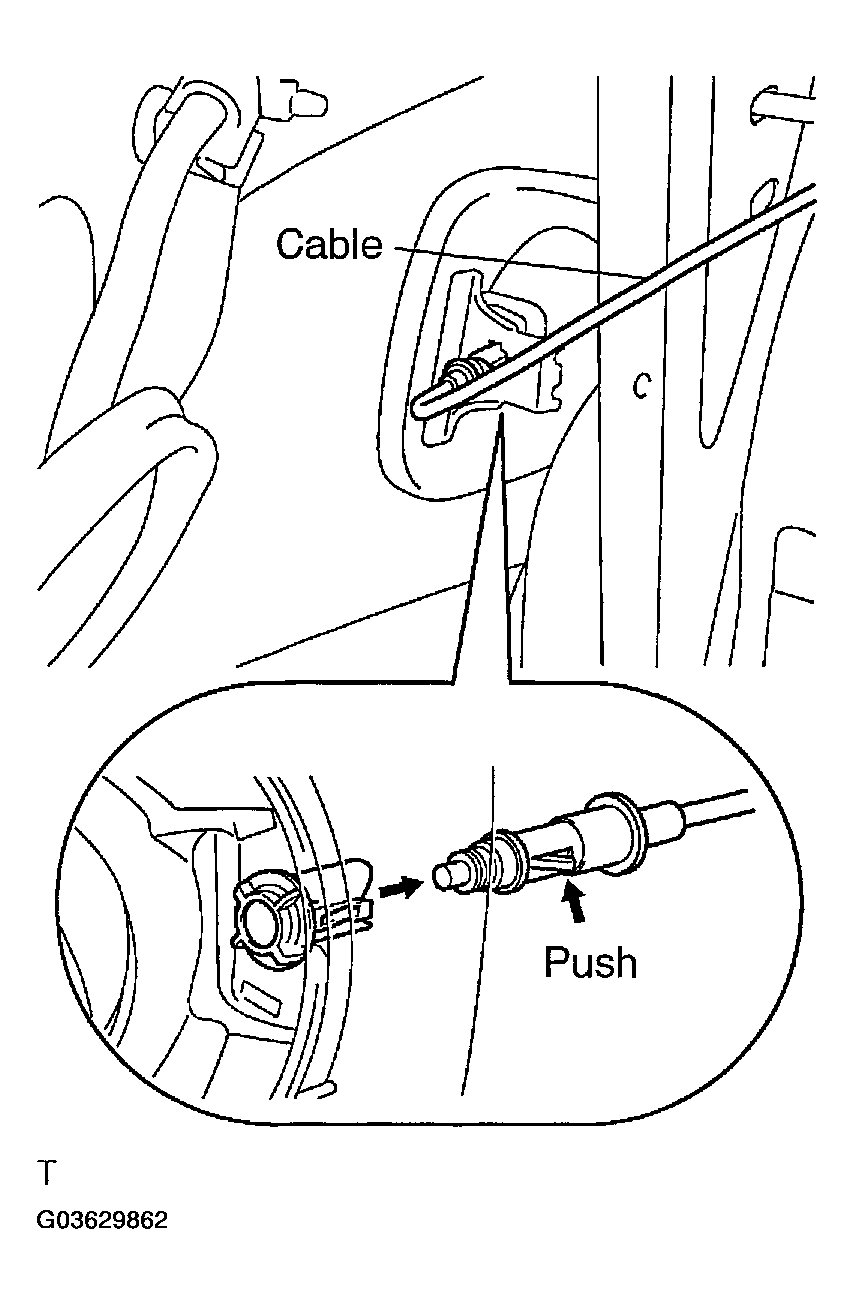 Cable

Push

T
G03629862